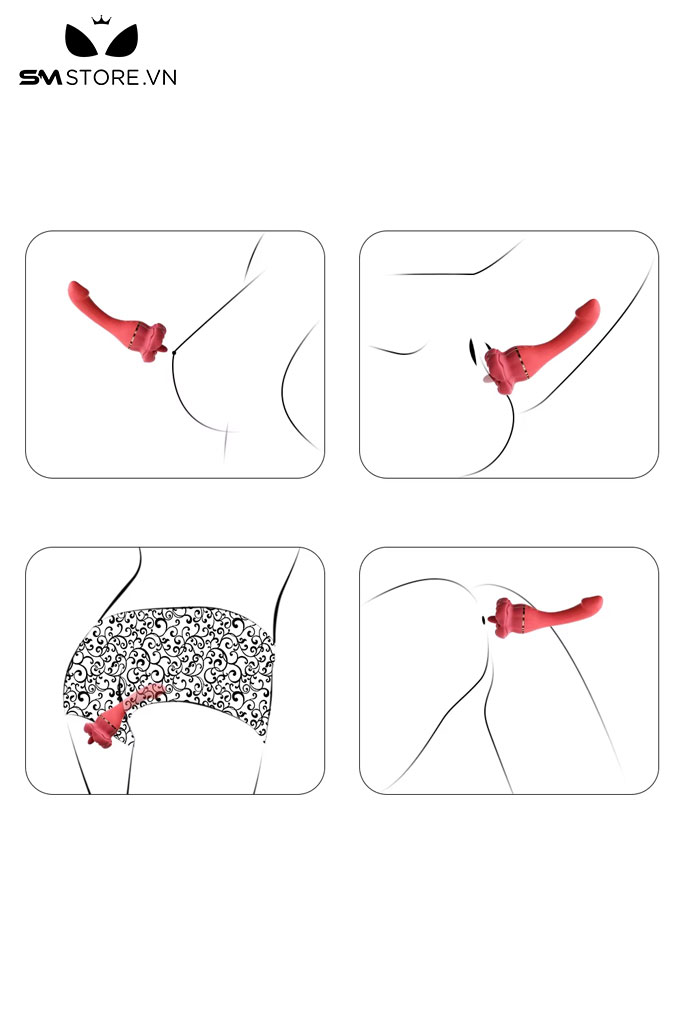 SMSTORE.VN