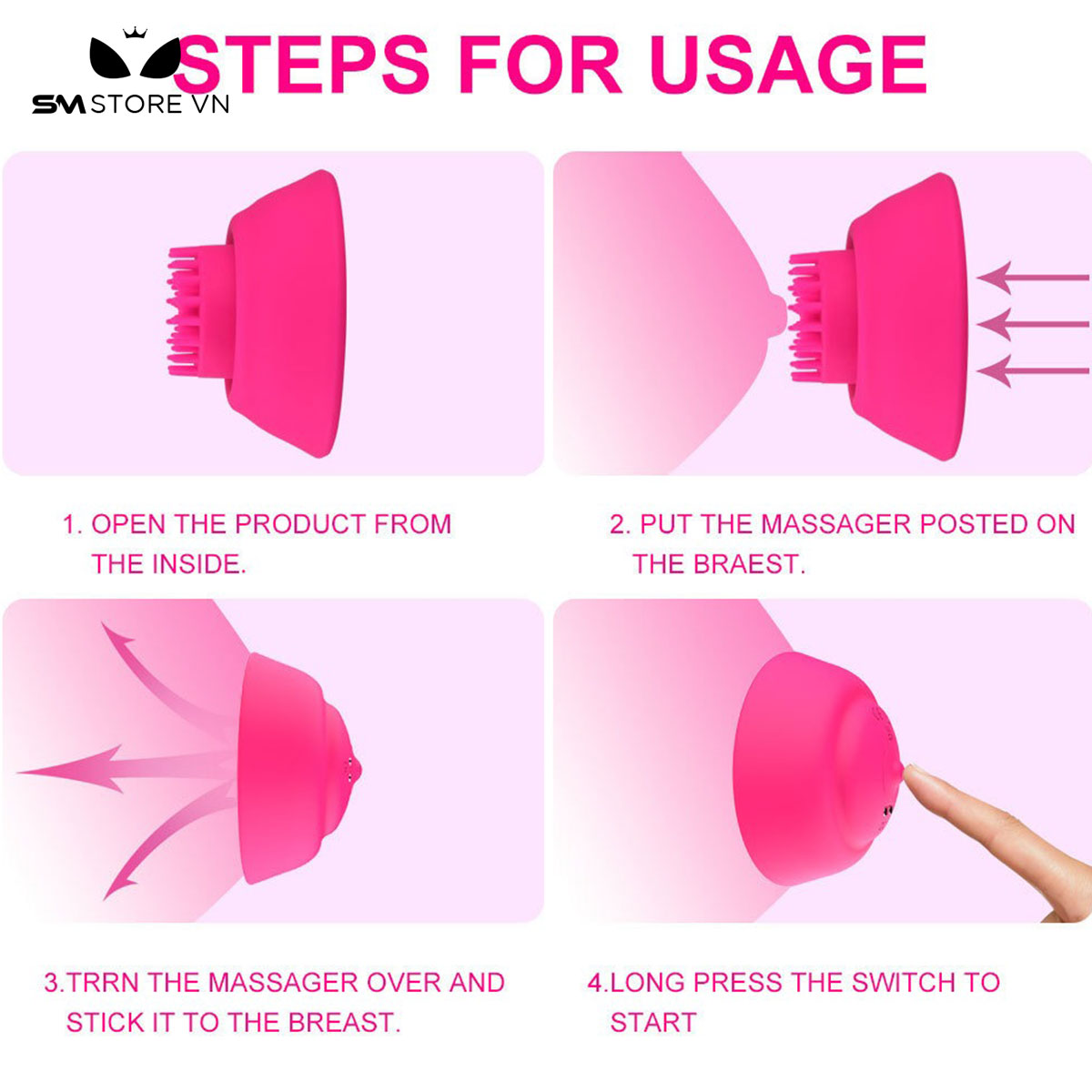 SM STORE VN

STEPS FOR USAGE

1. OPEN THE PRODUCT FROM THE INSIDE.

2. PUT THE MASSAGER POSTED ON THE BRAEST.

3.TRRN THE MASSAGER OVER AND STICK IT TO THE BREAST.

4.LONG PRESS THE SWITCH TO START