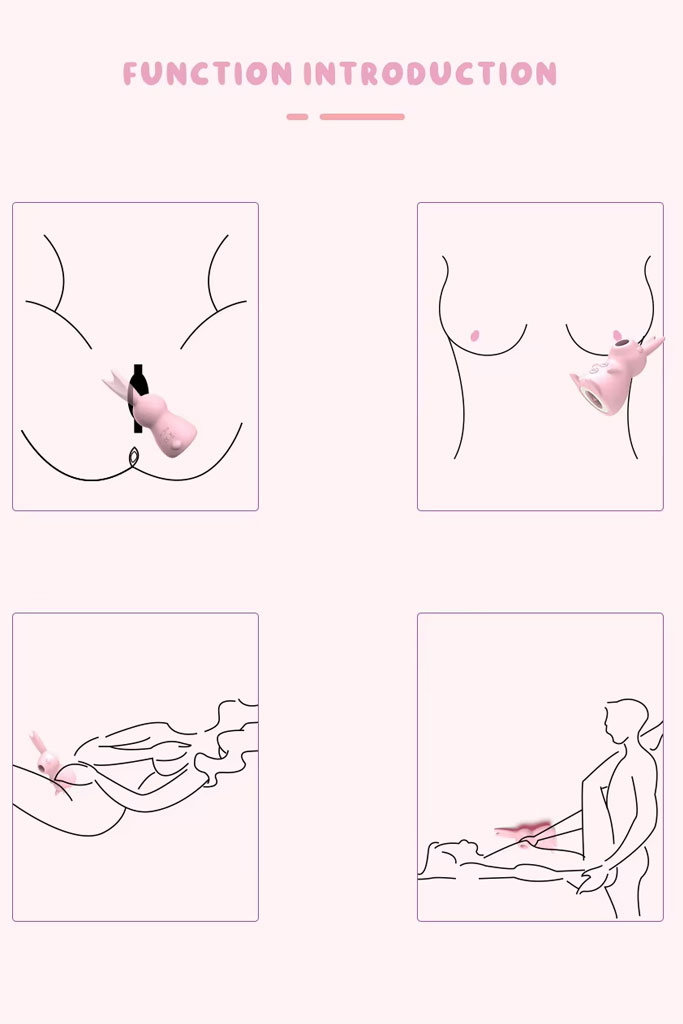 FUNCTION INTRODUCTION