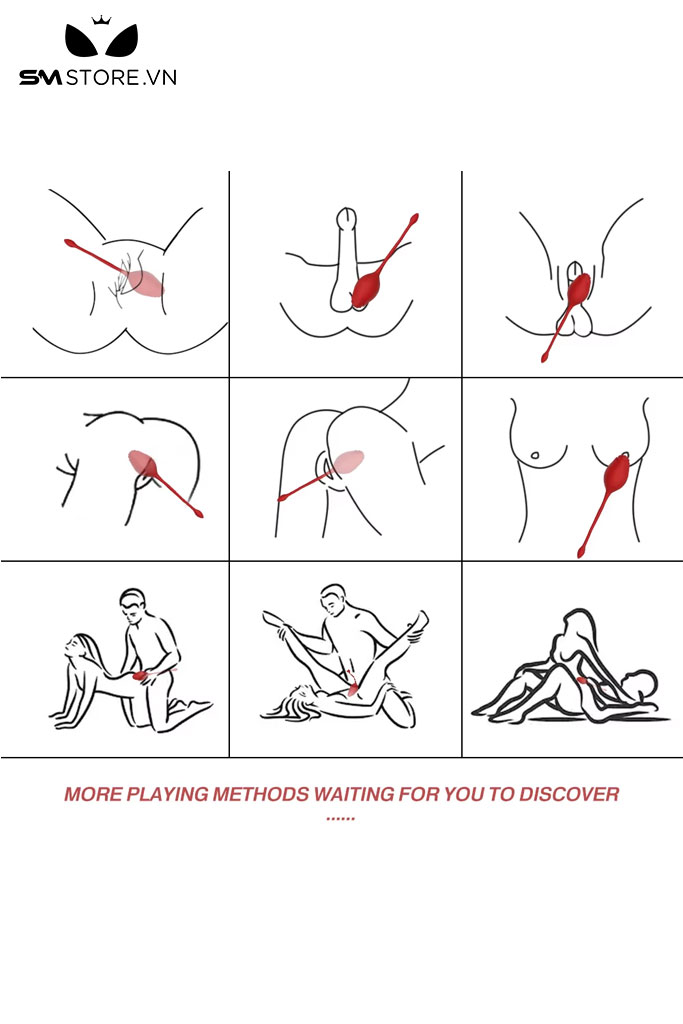 SM STORE.VN

MORE PLAYING METHODS WAITING FOR YOU TO DISCOVER ......