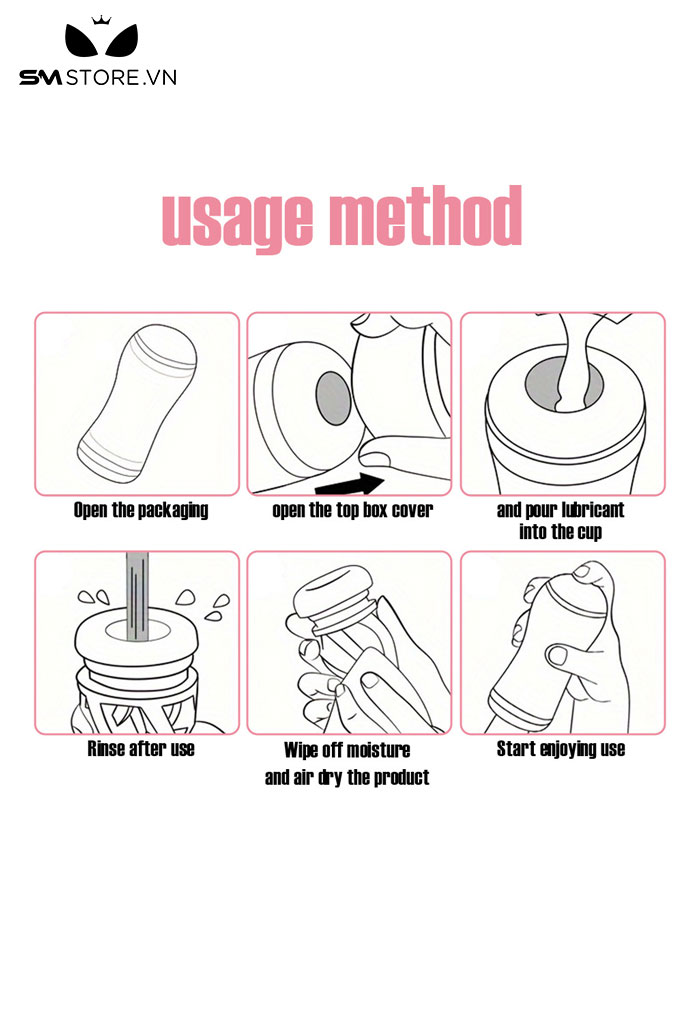 SM STORE.VN

usage method

Open the packaging

open the top box cover

and pour lubricant into the cup

Rinse after use

Wipe off moisture and air dry the product

Start enjoying use