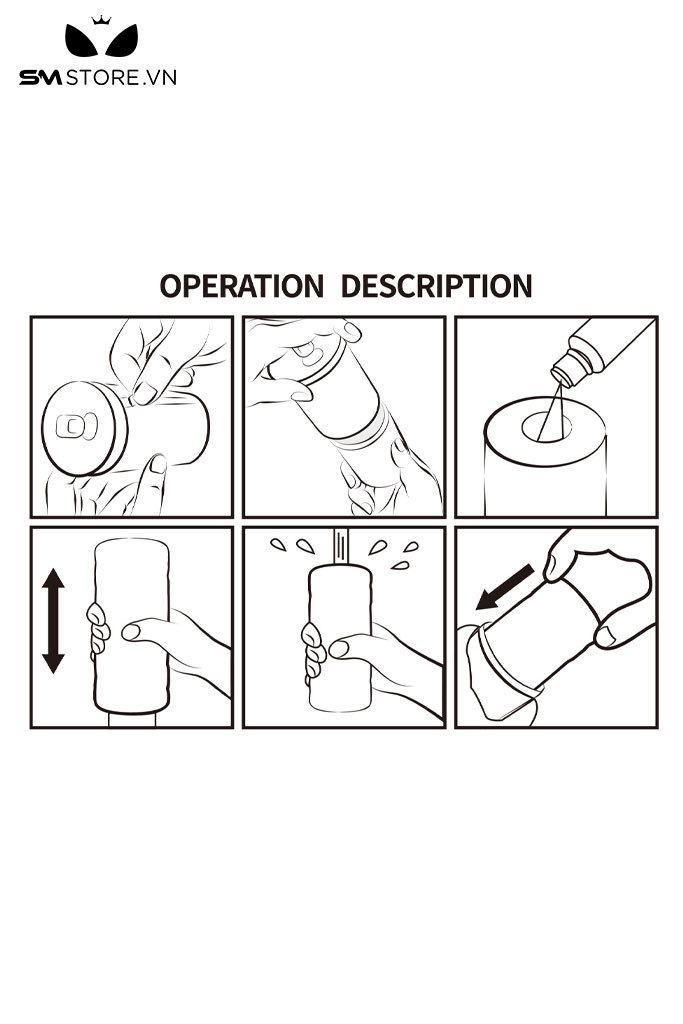 SM STORE.VN

OPERATION DESCRIPTION