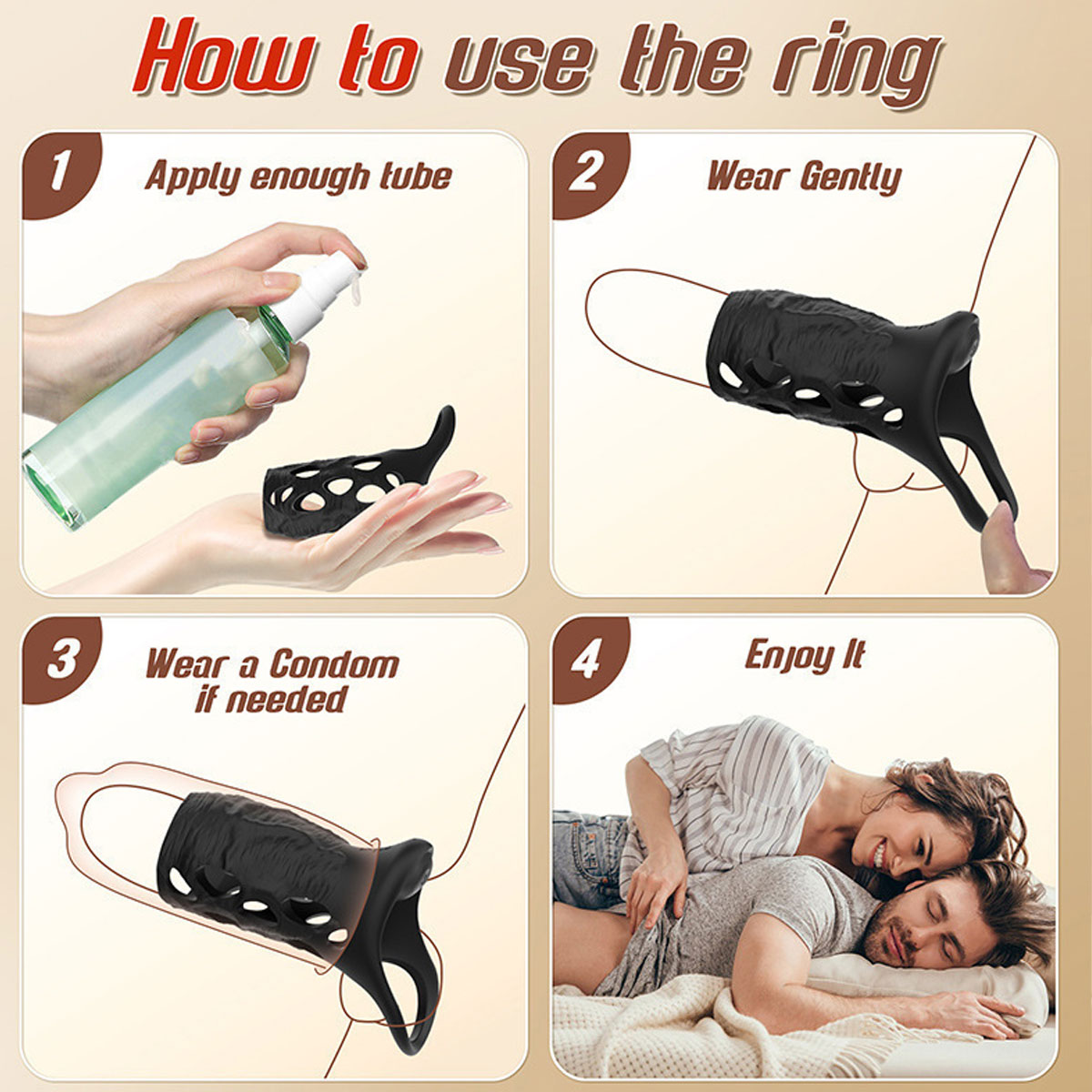 How to use the ring

1
Apply enough tube

2
Wear Gently

3
Wear a Condom if needed

4
Enjoy It