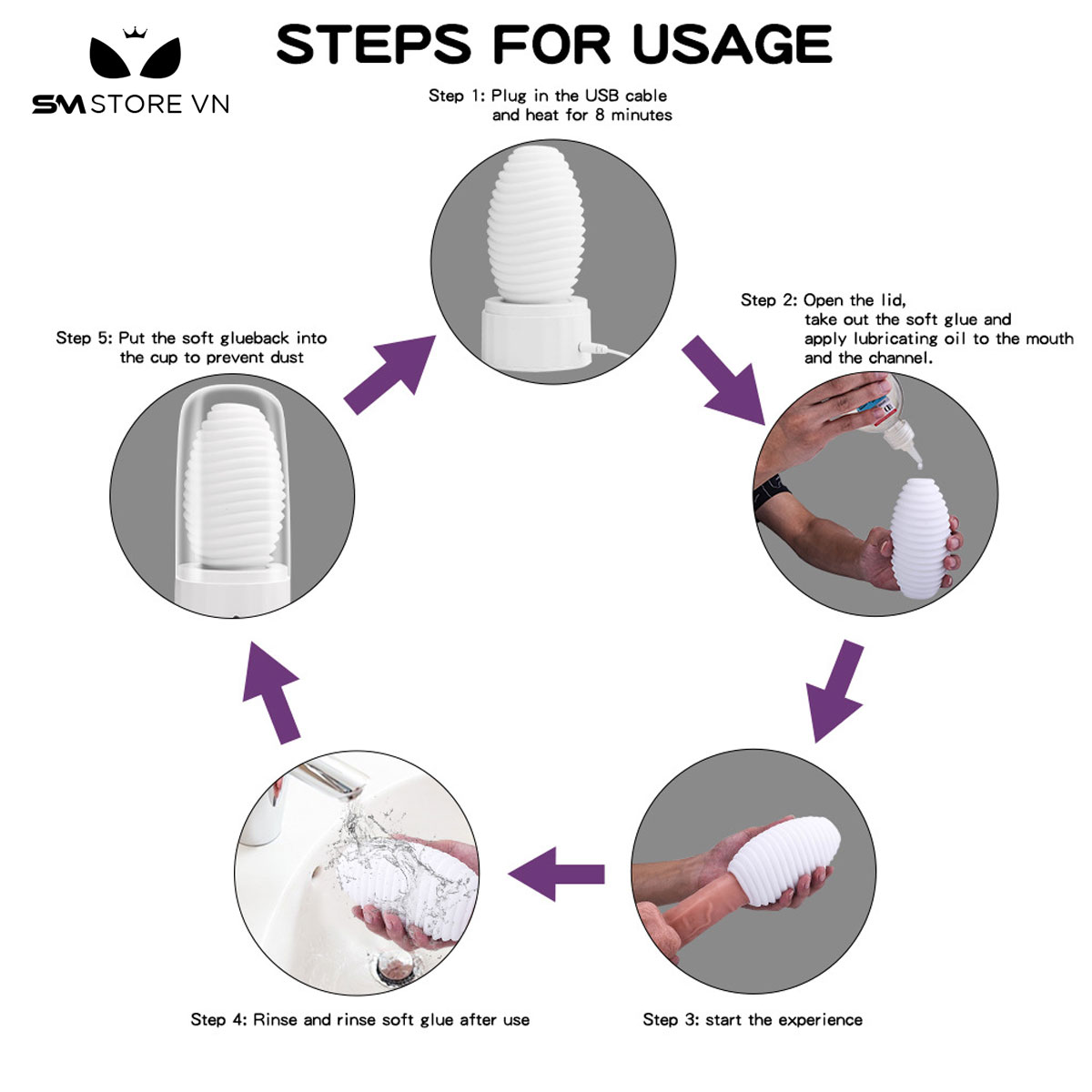 SM STORE VN

STEPS FOR USAGE

Step 1: Plug in the USB cable and heat for 8 minutes

Step 2: Open the lid, take out the soft glue and apply lubricating oil to the mouth and the channel.

Step 3: start the experience

Step 4: Rinse and rinse soft glue after use

Step 5: Put the soft glueback into the cup to prevent dust