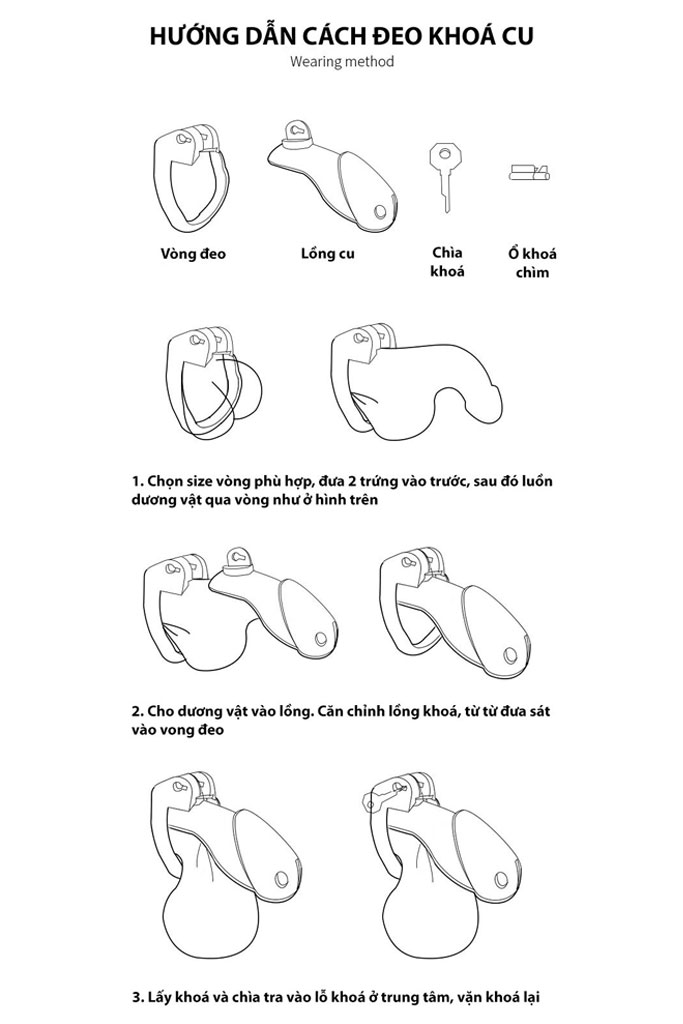 HƯỚNG DẪN CÁCH ĐEO KHOÁ CU
Wearing method

Vòng đeo

Lồng cu

Chìa khoá

Ổ khoá chìm

1. Chọn size vòng phù hợp, đưa 2 trứng vào trước, sau đó luồn dương vật qua vòng như ở hình trên

2. Cho dương vật vào lồng. Căn chỉnh lồng khoá, từ từ đưa sát vào vong đeo

3. Lấy khoá và chìa tra vào lỗ khoá ở trung tâm, vặn khoá lại