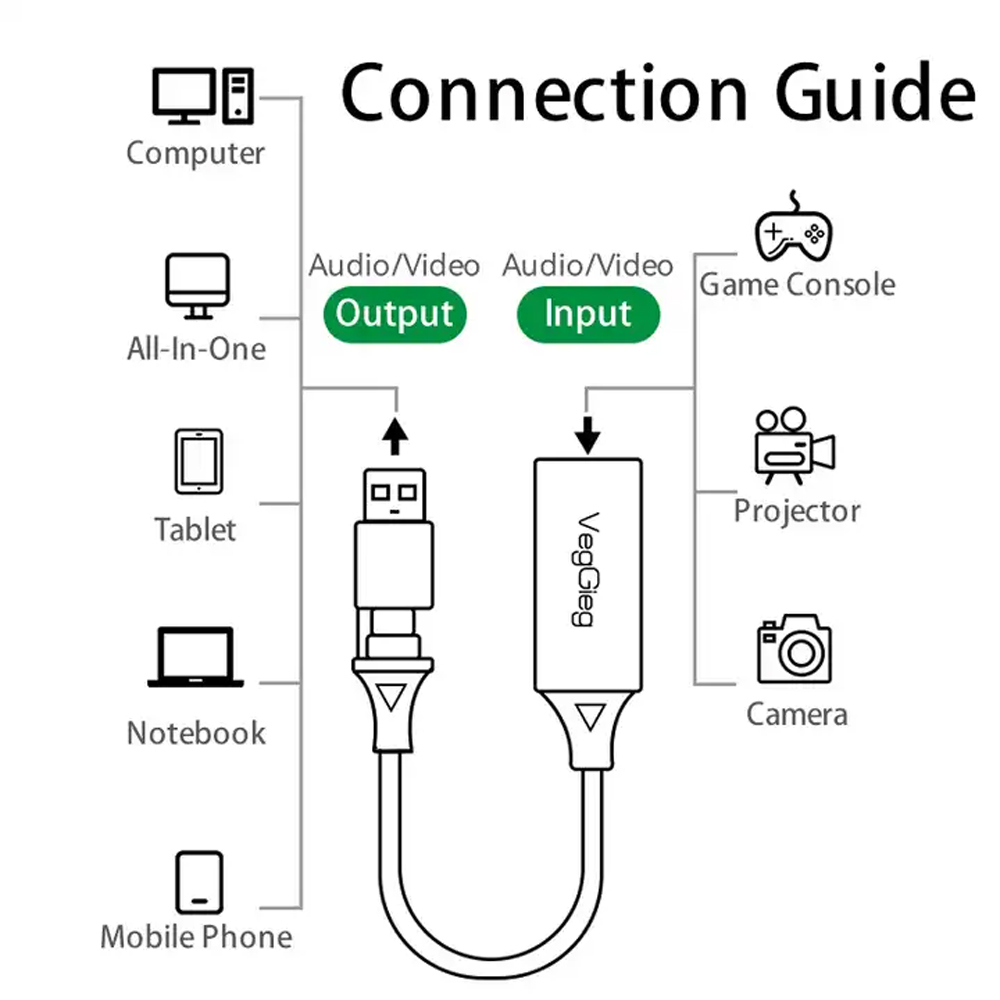 Connection Guide

Computer

All-In-One

Tablet

Notebook

Mobile Phone

Audio/Video
Output

Audio/Video
Input

VegGieg

Game Console

Projector

Camera