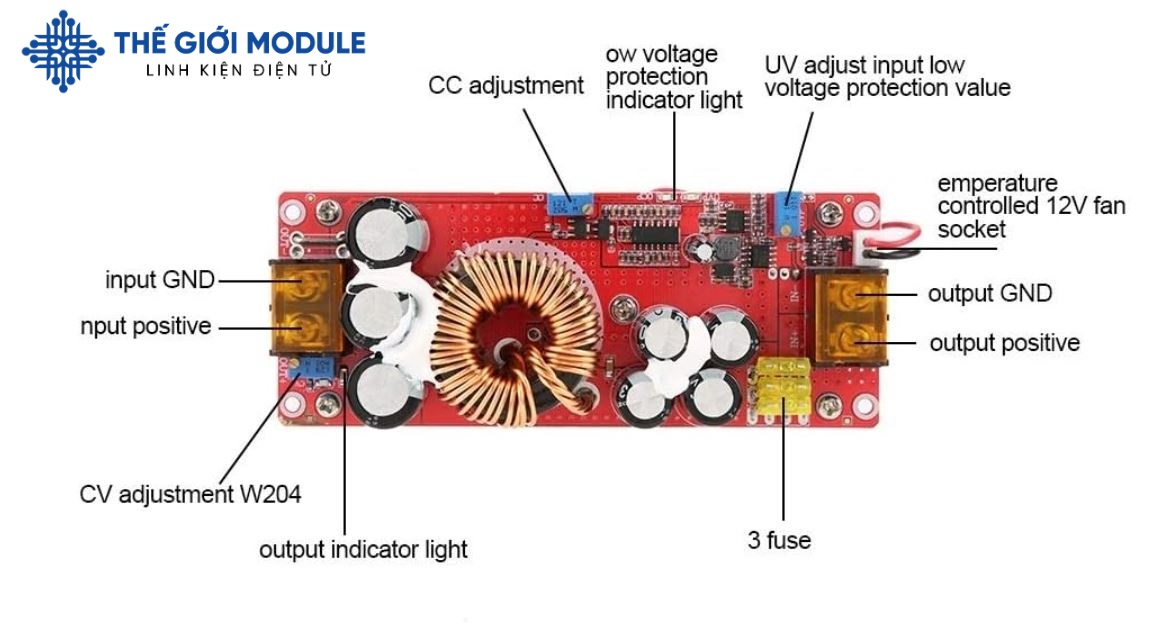 THẾ GIỚI MODULE
LINH KIỆN ĐIỆN TỬ

CC adjustment

ow voltage protection indicator light

UV adjust input low voltage protection value

emperature controlled 12V fan socket

input GND

nput positive

output GND

output positive

CV adjustment W204

output indicator light

3 fuse