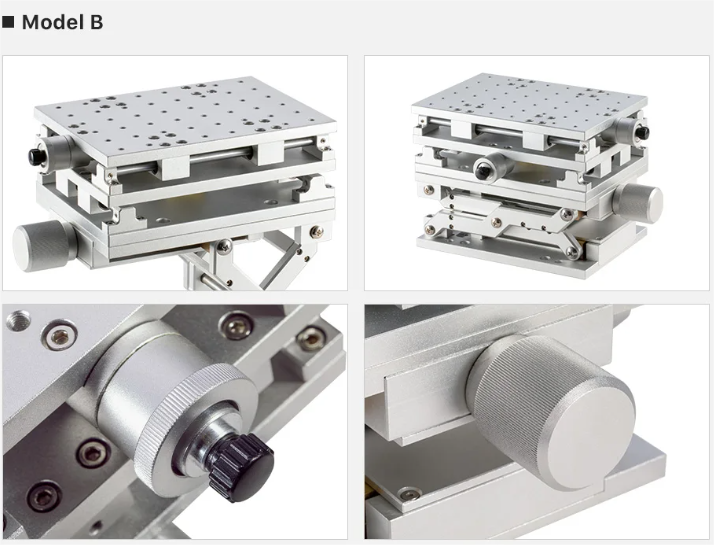 ■ Model B