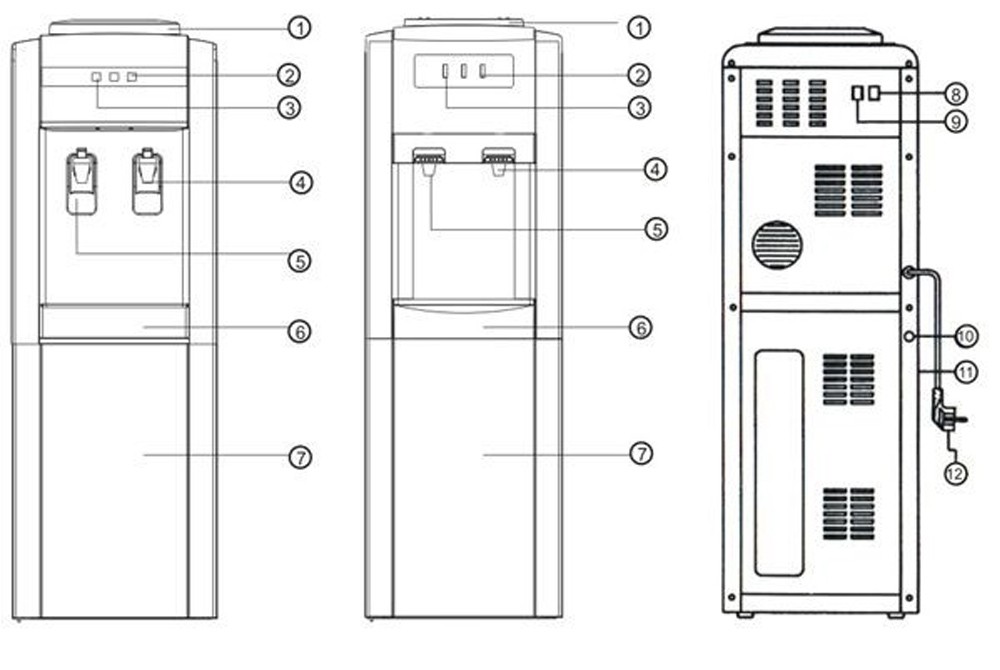 1
2
3
4
5
6
7

1
2
3
4
5
6
7

8
9
10
11
12