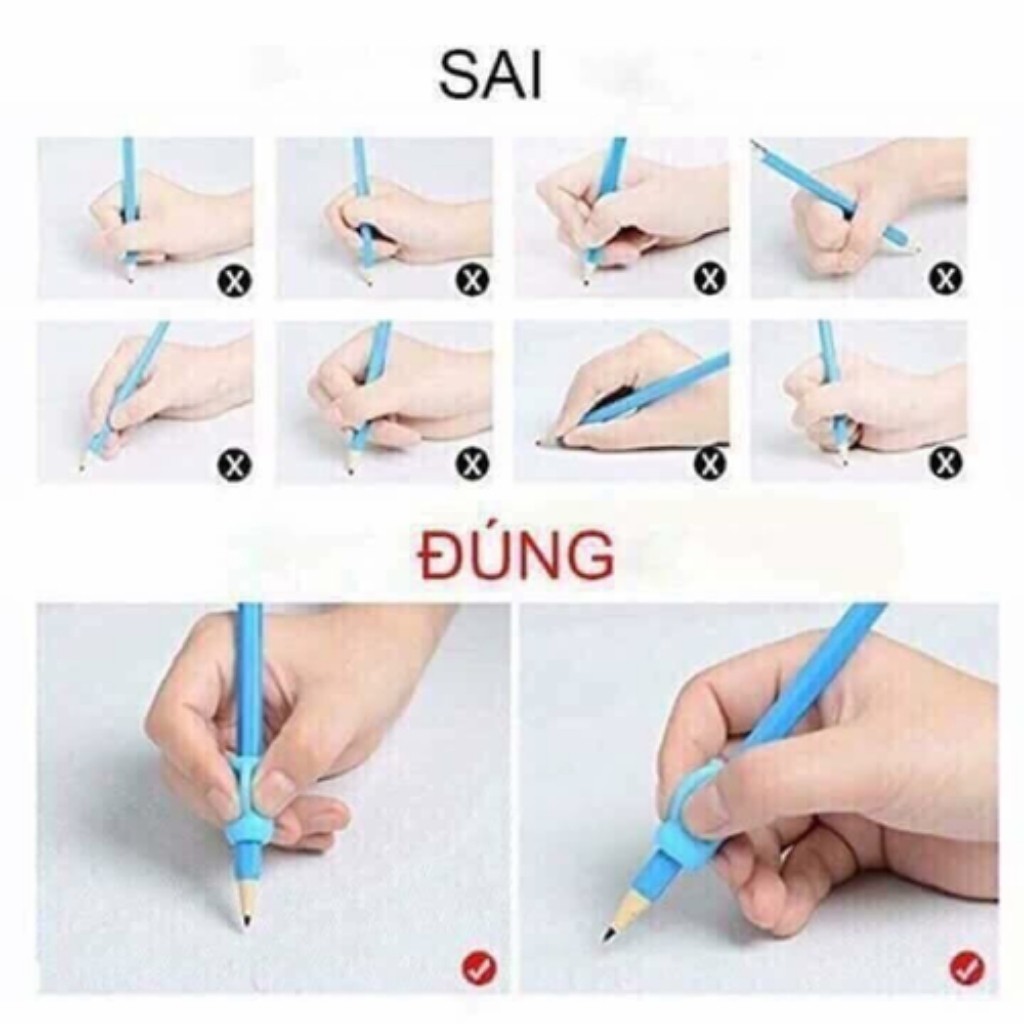 SAI

ĐÚNG