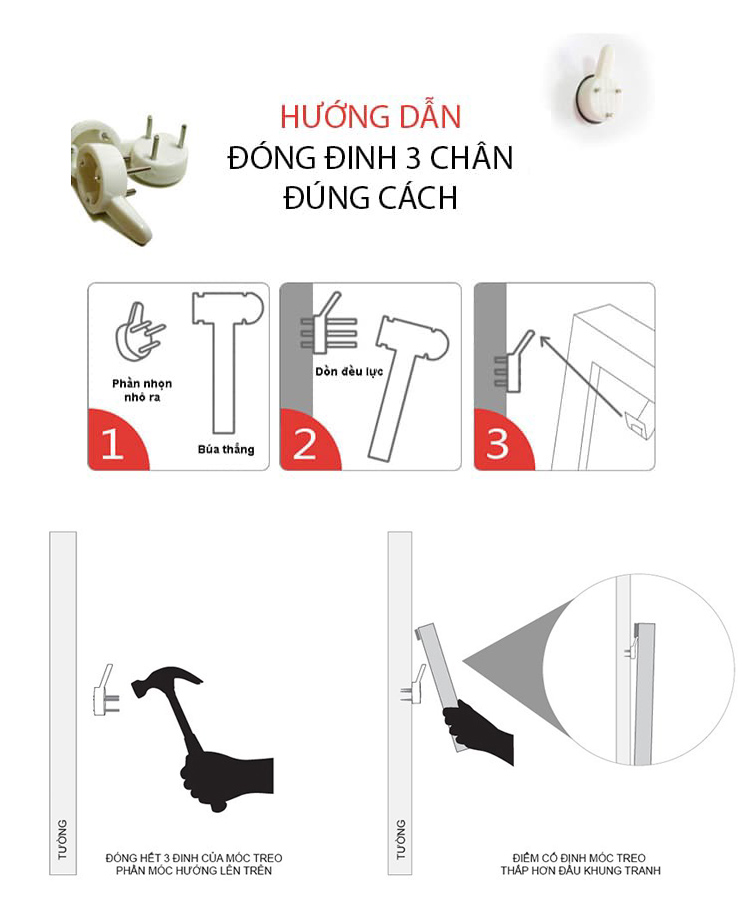 HƯỚNG DẪN
ĐÓNG ĐINH 3 CHÂN
ĐÚNG CÁCH

Phần nhọn nhỏ ra

Búa thẳng

1

Dồn đều lực

2

3

TƯỜNG

ĐÓNG HẾT 3 ĐINH CỦA MÓC TREO
PHẦN MÓC HƯỚNG LÊN TRÊN

TƯỜNG

ĐIỂM CỐ ĐỊNH MÓC TREO
THẤP HƠN ĐẦU KHUNG TRANH