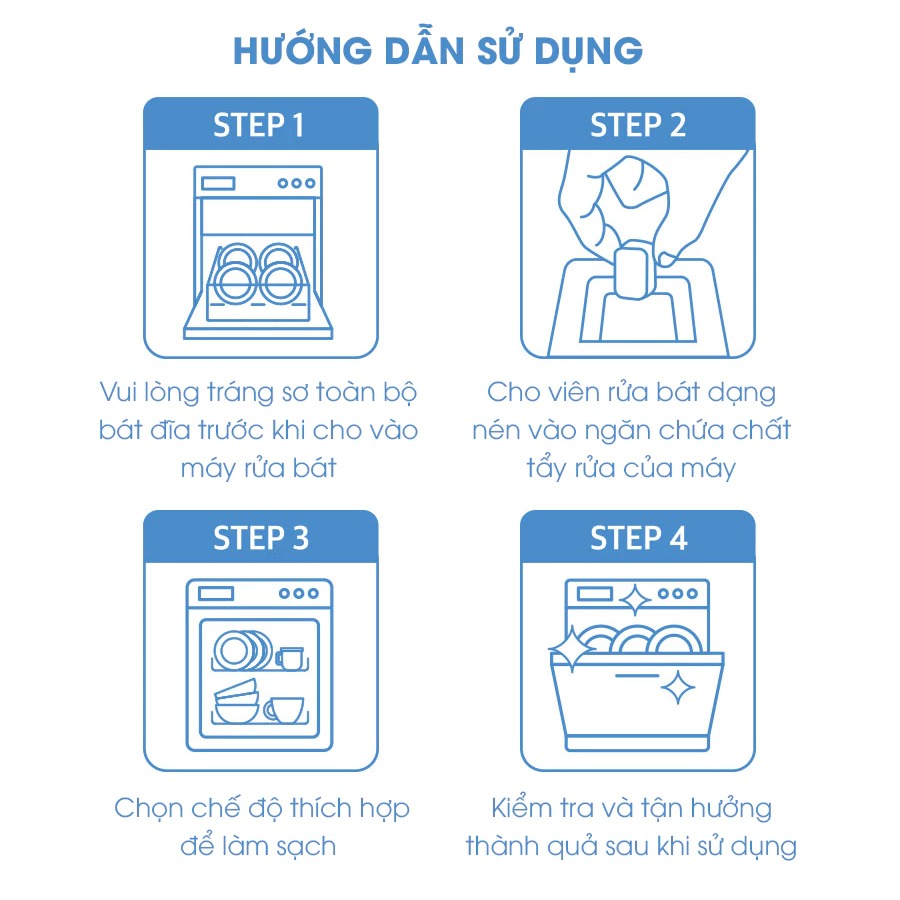 HƯỚNG DẪN SỬ DỤNG

STEP 1

Vui lòng tráng sơ toàn bộ bát đĩa trước khi cho vào máy rửa bát

STEP 2

Cho viên rửa bát dạng nén vào ngăn chứa chất tẩy rửa của máy

STEP 3

Chọn chế độ thích hợp để làm sạch

STEP 4

Kiểm tra và tận hưởng thành quả sau khi sử dụng