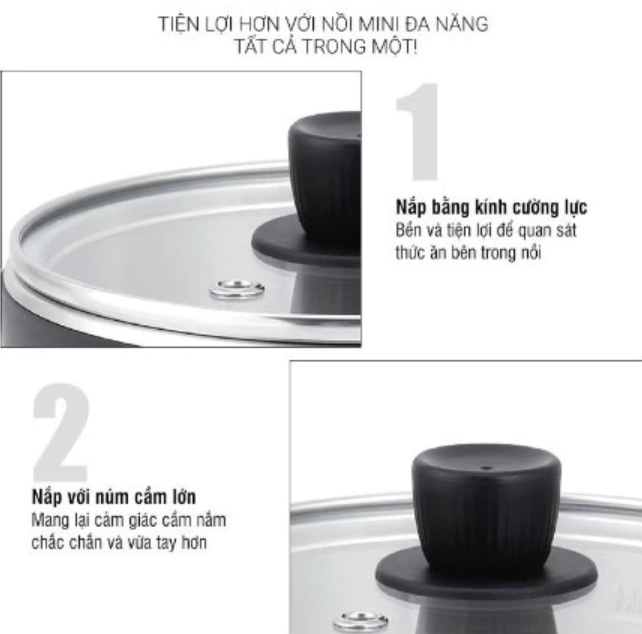 TIỆN LỢI HƠN VỚI NỒI MINI ĐA NĂNG
TẤT CẢ TRONG MỘT!

1

Nắp bằng kính cường lực
Bền và tiện lợi để quan sát thức ăn bên trong nồi

2

Nắp với núm cầm lớn
Mang lại cảm giác cầm nắm chắc chắn và vừa tay hơn