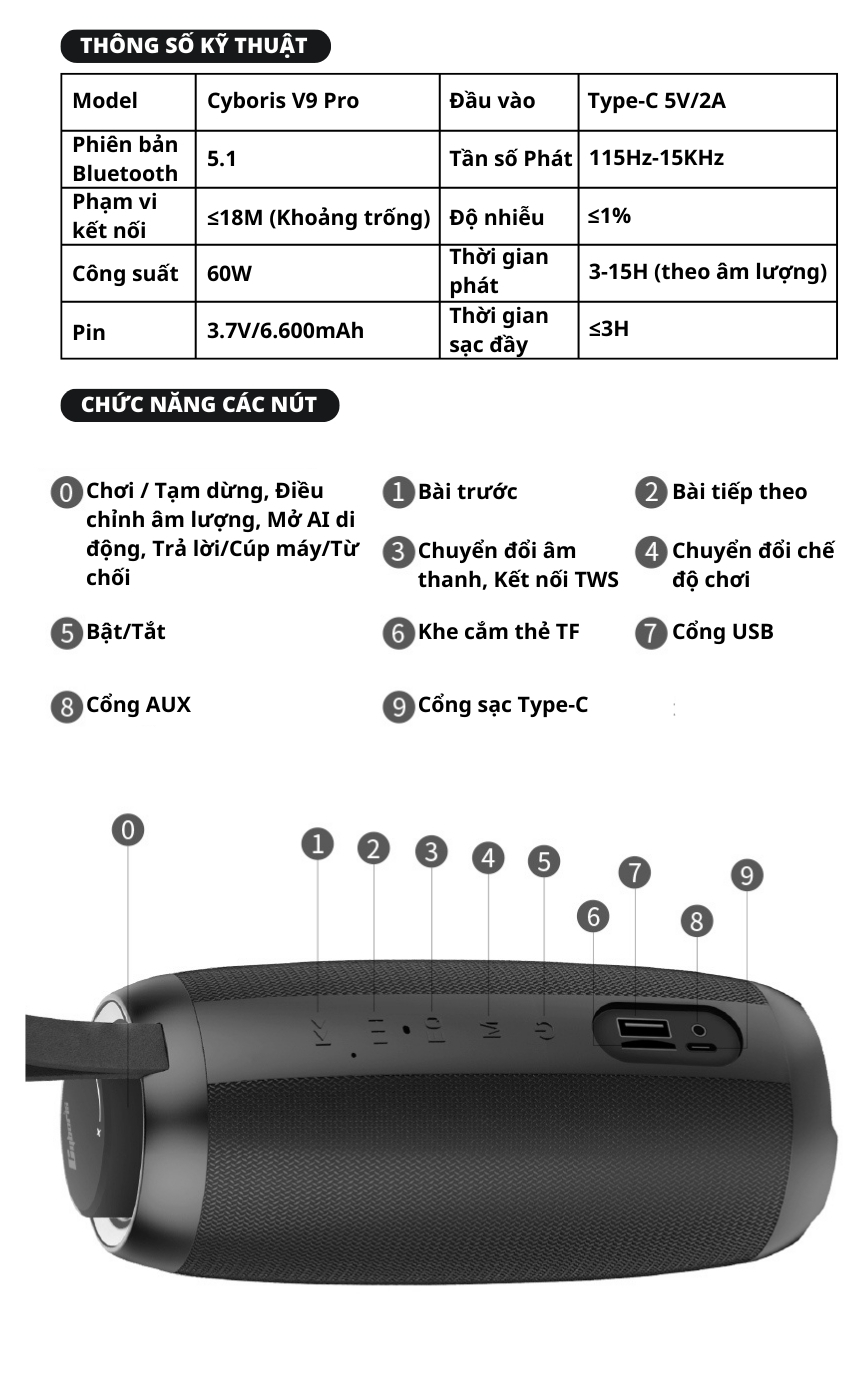 THÔNG SỐ KỸ THUẬT

| Model | Cyboris V9 Pro | Đầu vào | Type-C 5V/2A |
|---|---|---|---|
| Phiên bản Bluetooth | 5.1 | Tần số Phát | 115Hz-15KHz |
| Phạm vi kết nối | ≤18M (Khoảng trống) | Độ nhiễu | ≤1% |
| Công suất | 60W | Thời gian phát | 3-15H (theo âm lượng) |
| Pin | 3.7V/6.600mAh | Thời gian sạc đầy | ≤3H |

CHỨC NĂNG CÁC NÚT

0 Chơi / Tạm dừng, Điều chỉnh âm lượng, Mở AI di động, Trả lời/Cúp máy/Từ chối

1 Bài trước

2 Bài tiếp theo

3 Chuyển đổi âm thanh, Kết nối TWS

4 Chuyển đổi chế độ chơi

5 Bật/Tắt

6 Khe cắm thẻ TF

7 Cổng USB

8 Cổng AUX

9 Cổng sạc Type-C

0 1 2 3 4 5 6 7 8 9