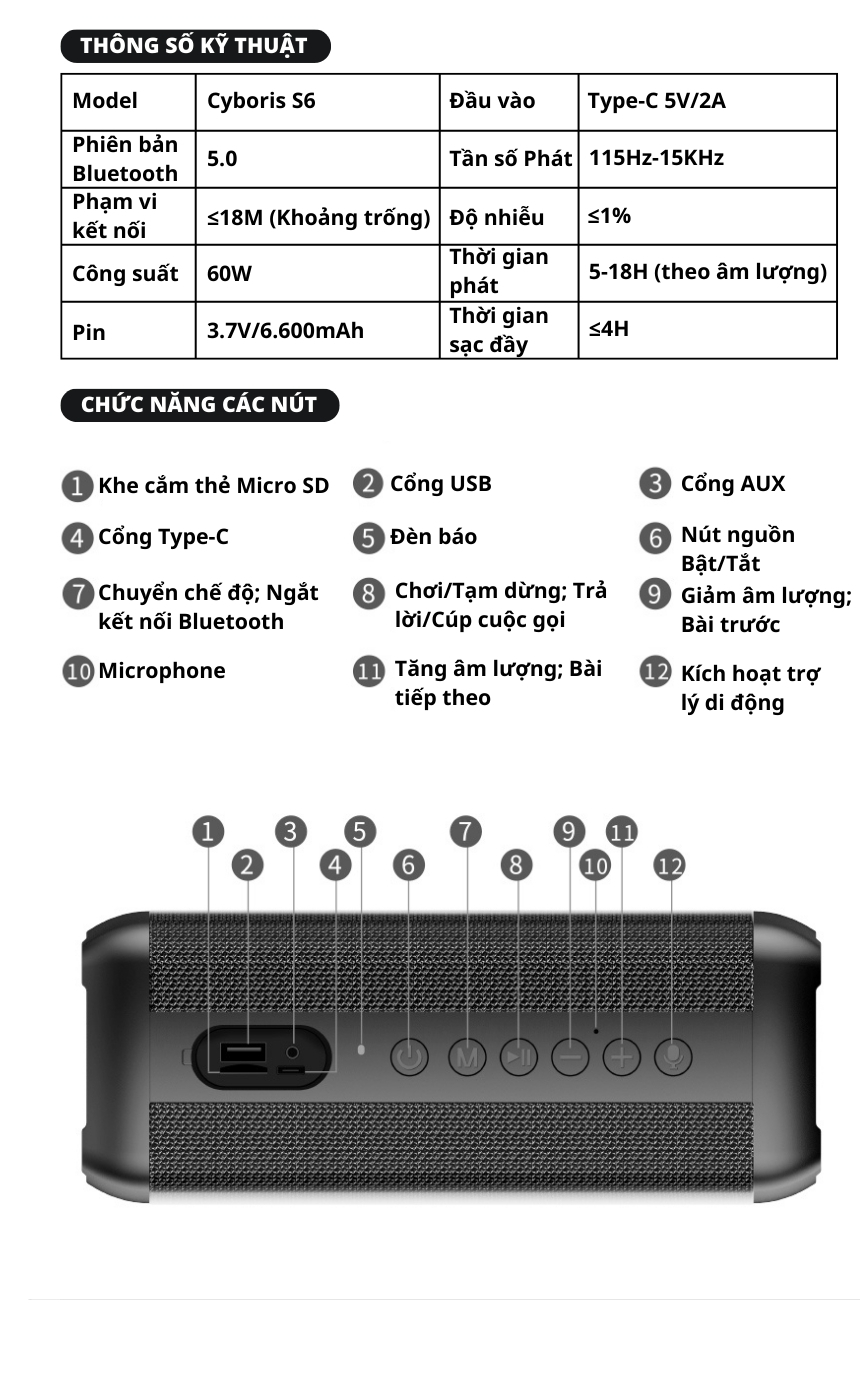 THÔNG SỐ KỸ THUẬT

| Model | Cyboris S6 | Đầu vào | Type-C 5V/2A |
|---|---|---|---|
| Phiên bản Bluetooth | 5.0 | Tần số Phát | 115Hz-15KHz |
| Phạm vi kết nối | ≤18M (Khoảng trống) | Độ nhiễu | ≤1% |
| Công suất | 60W | Thời gian phát | 5-18H (theo âm lượng) |
| Pin | 3.7V/6.600mAh | Thời gian sạc đầy | ≤4H |

CHỨC NĂNG CÁC NÚT

1 Khe cắm thẻ Micro SD
2 Cổng USB
3 Cổng AUX
4 Cổng Type-C
5 Đèn báo
6 Nút nguồn Bật/Tắt
7 Chuyển chế độ; Ngắt kết nối Bluetooth
8 Chơi/Tạm dừng; Trả lời/Cúp cuộc gọi
9 Giảm âm lượng; Bài trước
10 Microphone
11 Tăng âm lượng; Bài tiếp theo
12 Kích hoạt trợ lý di động

1 2 3 4 5 6 7 8 9 10 11 12

M