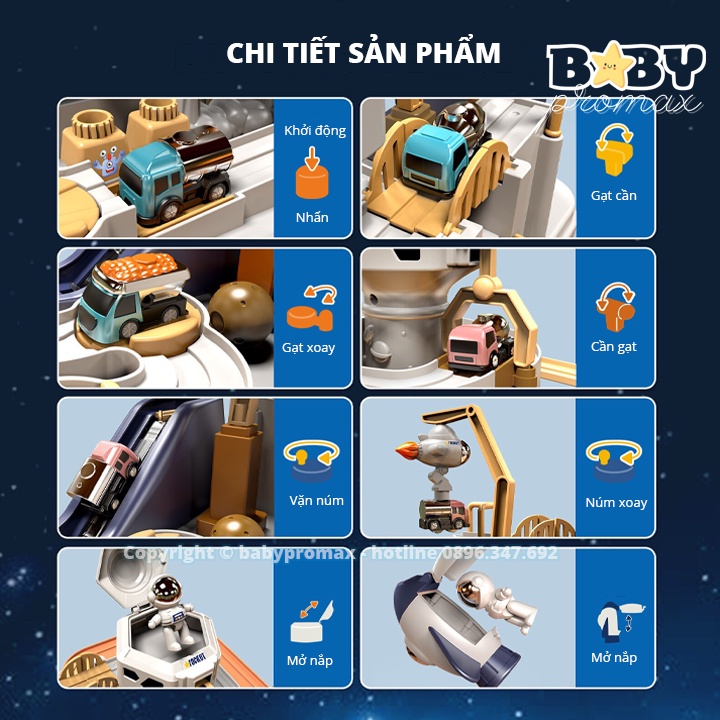 CHI TIẾT SẢN PHẨM

BABY promax

Khởi động
Nhấn

Gạt cần

Gạt xoay

Cần gạt

Vặn núm

Núm xoay

Copyright © babypromax - hotline 0896.347.692

Mở nắp

Mở nắp