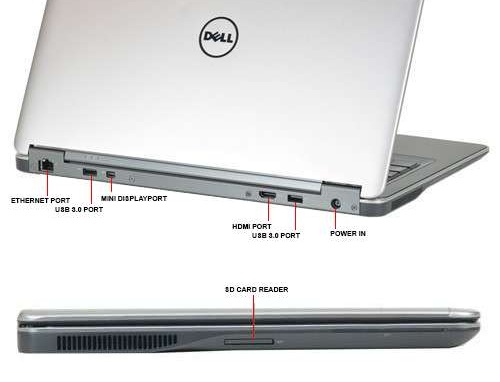 DELL

ETHERNET PORT
USB 3.0 PORT
MINI DISPLAYPORT
HDMI PORT
USB 3.0 PORT
POWER IN

SD CARD READER