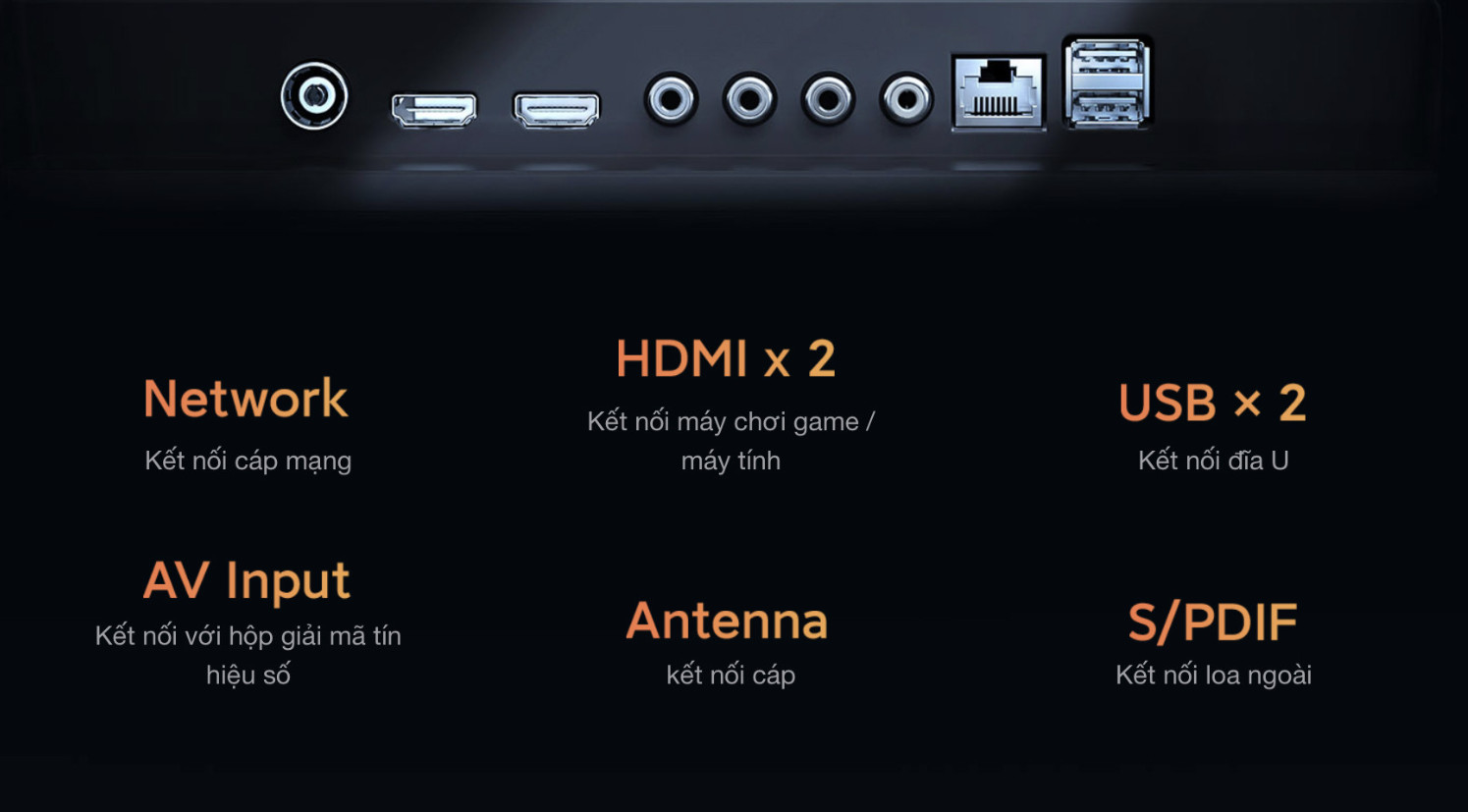 Network
Kết nối cáp mạng

HDMI x 2
Kết nối máy chơi game / máy tính

USB × 2
Kết nối đĩa U

AV Input
Kết nối với hộp giải mã tín hiệu số

Antenna
kết nối cáp

S/PDIF
Kết nối loa ngoài