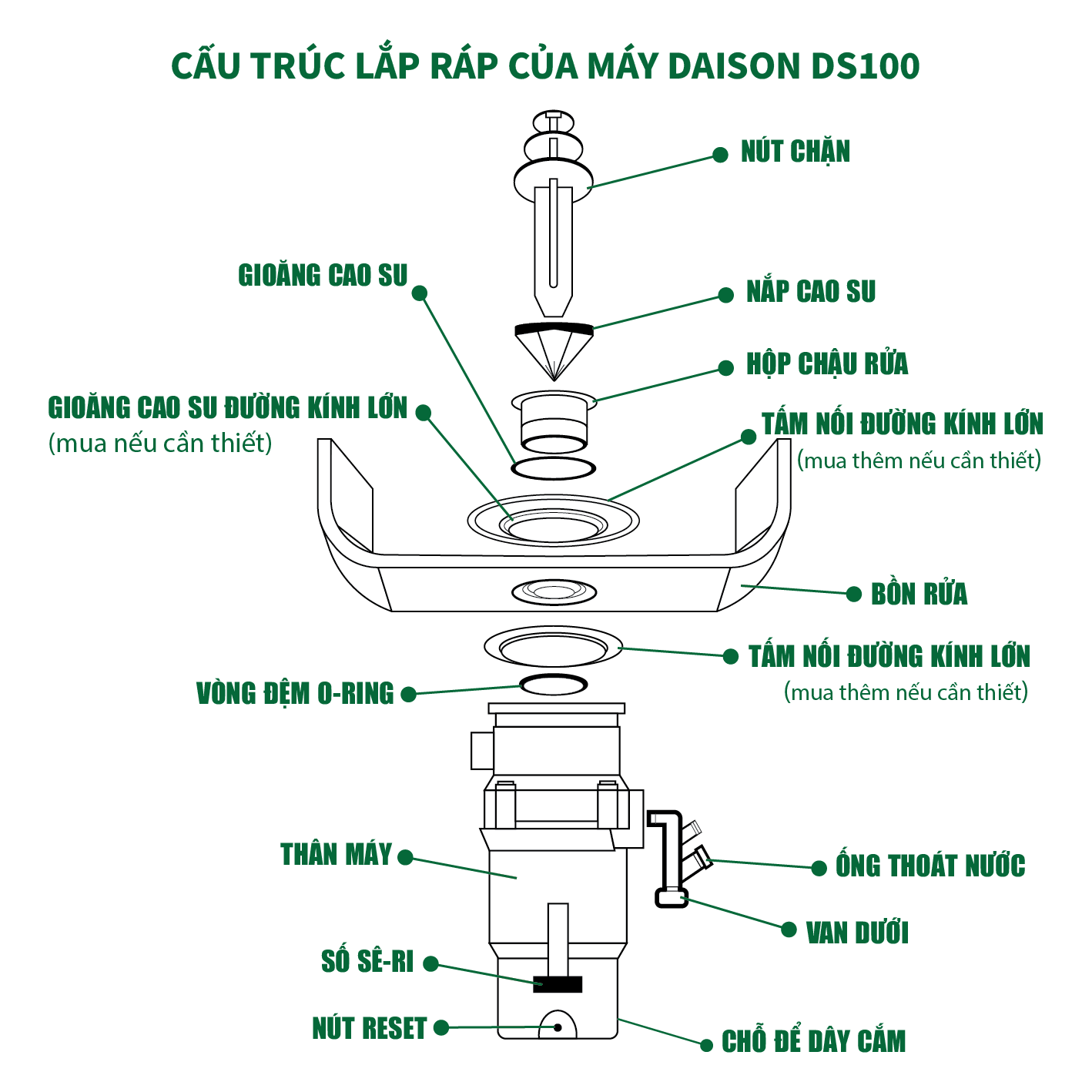 CẤU TRÚC LẮP RÁP CỦA MÁY DAISON DS100

NÚT CHẶN

GIOĂNG CAO SU

NẮP CAO SU

HỘP CHẬU RỬA

GIOĂNG CAO SU ĐƯỜNG KÍNH LỚN
(mua nếu cần thiết)

TẤM NỐI ĐƯỜNG KÍNH LỚN
(mua thêm nếu cần thiết)

BỒN RỬA

TẤM NỐI ĐƯỜNG KÍNH LỚN
(mua thêm nếu cần thiết)

VÒNG ĐỆM O-RING

THÂN MÁY

ỐNG THOÁT NƯỚC

VAN DƯỚI

SỐ SÊ-RI

NÚT RESET

CHỖ ĐỂ DÂY CẮM