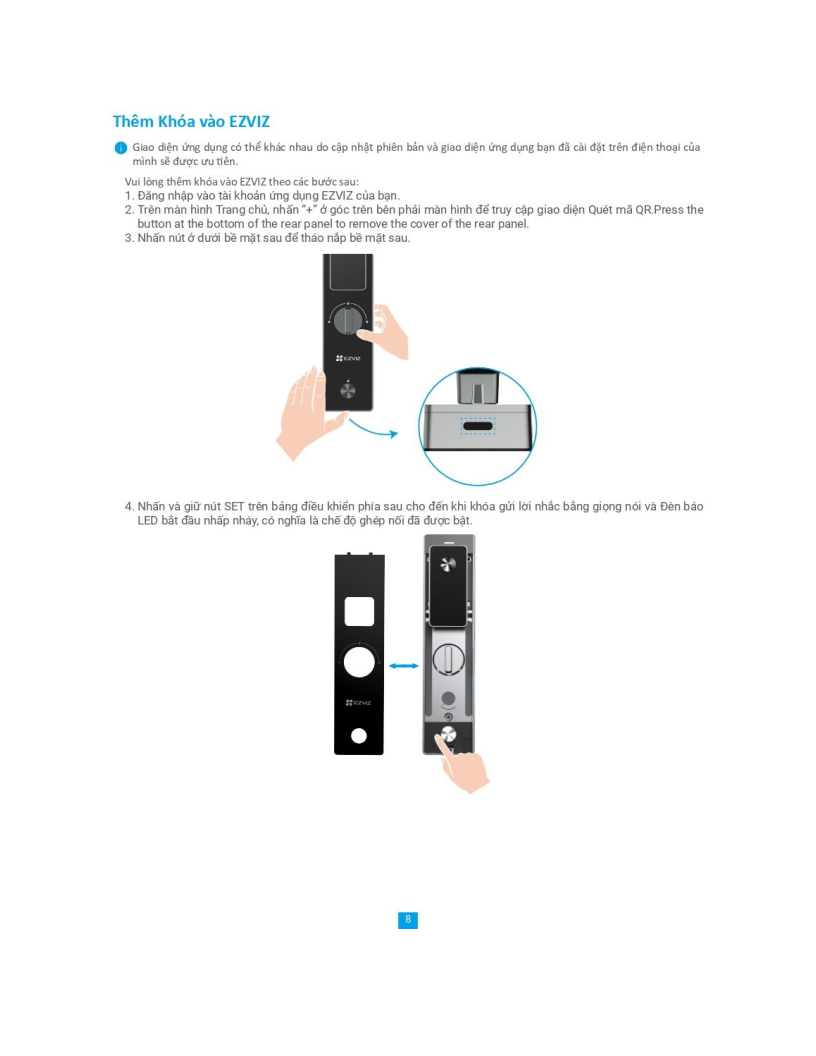 Thêm Khóa vào EZVIZ

Giao diện ứng dụng có thể khác nhau do cập nhật phiên bản và giao diện ứng dụng bạn đã cài đặt trên điện thoại của mình sẽ được ưu tiên.

Vui lòng thêm khóa vào EZVIZ theo các bước sau:
1. Đăng nhập vào tài khoản ứng dụng EZVIZ của bạn.
2. Trên màn hình Trang chủ, nhấn "+" ở góc trên bên phải màn hình để truy cập giao diện Quét mã QR.Press the button at the bottom of the rear panel to remove the cover of the rear panel.
3. Nhấn nút ở dưới bề mặt sau để tháo nắp bề mặt sau.

EZVIZ

4. Nhấn và giữ nút SET trên bảng điều khiển phía sau cho đến khi khóa gửi lời nhắc bằng giọng nói và Đèn báo LED bắt đầu nhấp nháy, có nghĩa là chế độ ghép nối đã được bật.

EZVIZ

8