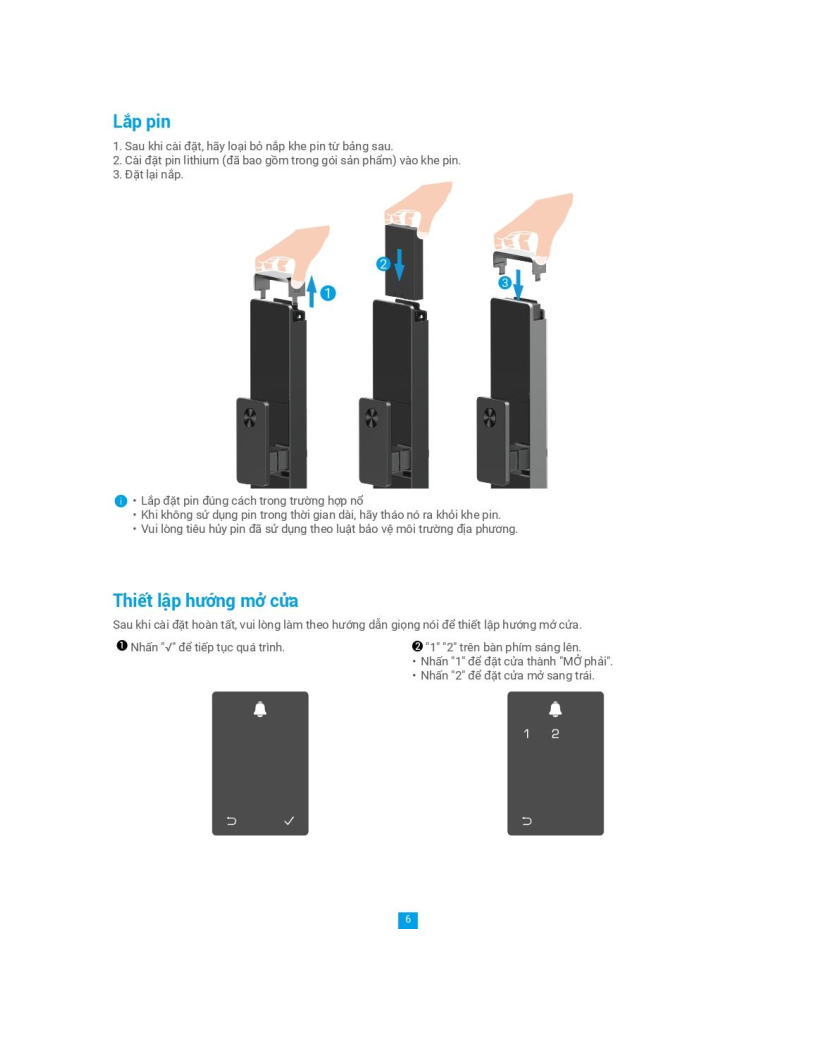 Lắp pin

1. Sau khi cài đặt, hãy loại bỏ nắp khe pin từ bảng sau.
2. Cài đặt pin lithium (đã bao gồm trong gói sản phẩm) vào khe pin.
3. Đặt lại nắp.

1

2

3

• Lắp đặt pin đúng cách trong trường hợp nổ
• Khi không sử dụng pin trong thời gian dài, hãy tháo nó ra khỏi khe pin.
• Vui lòng tiêu hủy pin đã sử dụng theo luật bảo vệ môi trường địa phương.

Thiết lập hướng mở cửa

Sau khi cài đặt hoàn tất, vui lòng làm theo hướng dẫn giọng nói để thiết lập hướng mở cửa.

❶ Nhấn "√" để tiếp tục quá trình.

❷ "1" "2" trên bàn phím sáng lên.
• Nhấn "1" để đặt cửa thành "MỞ phải".
• Nhấn "2" để đặt cửa mở sang trái.

1 2

6