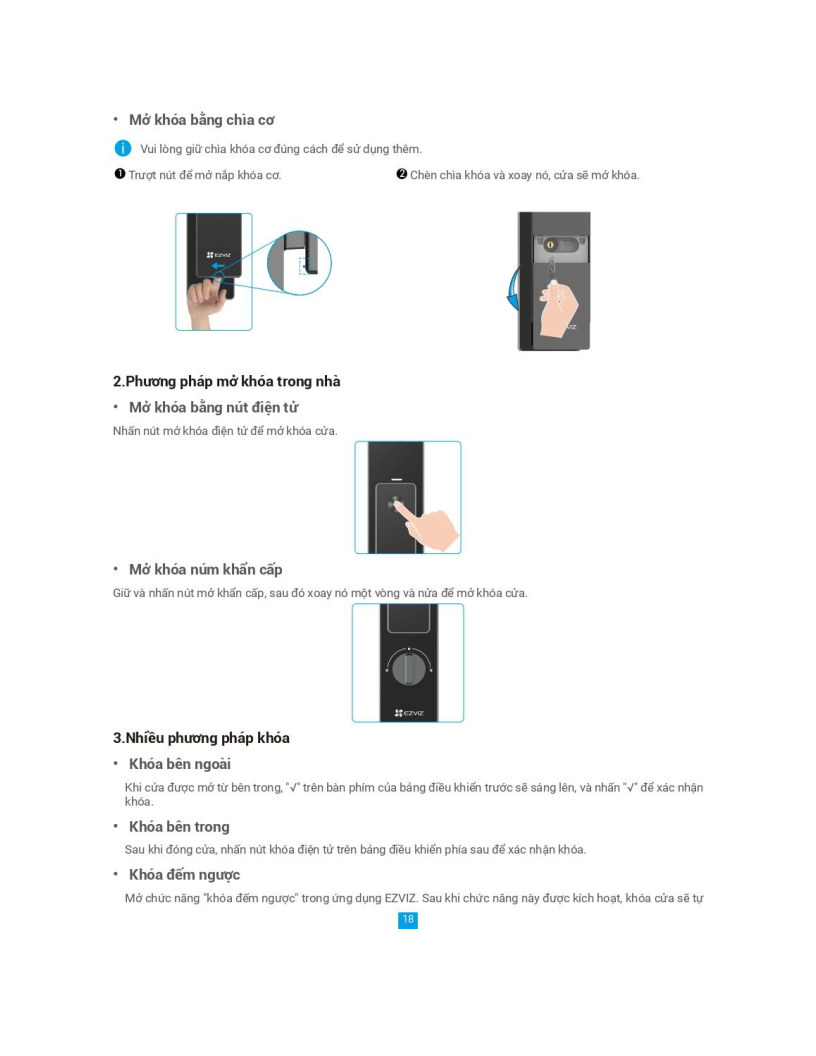 • Mở khóa bằng chìa cơ

Vui lòng giữ chìa khóa cơ đúng cách để sử dụng thêm.

❶ Trượt nút để mở nắp khóa cơ.

❷ Chèn chìa khóa và xoay nó, cửa sẽ mở khóa.

EZVIZ

2.Phương pháp mở khóa trong nhà

• Mở khóa bằng nút điện tử

Nhấn nút mở khóa điện tử để mở khóa cửa.

• Mở khóa núm khẩn cấp

Giữ và nhấn nút mở khẩn cấp, sau đó xoay nó một vòng và nửa để mở khóa cửa.

EZVIZ

3.Nhiều phương pháp khóa

• Khóa bên ngoài

Khi cửa được mở từ bên trong, "√" trên bàn phím của bảng điều khiển trước sẽ sáng lên, và nhấn "√" để xác nhận khóa.

• Khóa bên trong

Sau khi đóng cửa, nhấn nút khóa điện tử trên bảng điều khiển phía sau để xác nhận khóa.

• Khóa đếm ngược

Mở chức năng "khóa đếm ngược" trong ứng dụng EZVIZ. Sau khi chức năng này được kích hoạt, khóa cửa sẽ tự

18