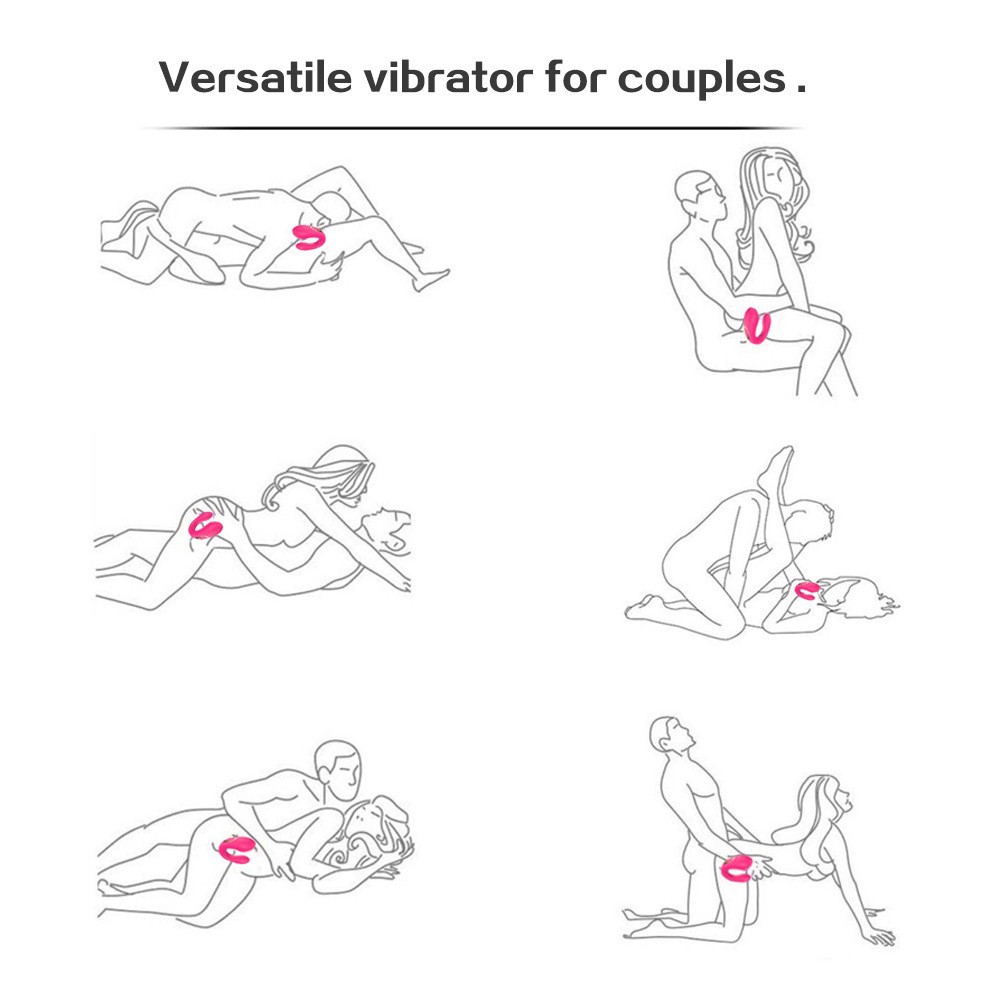 Versatile vibrator for couples .