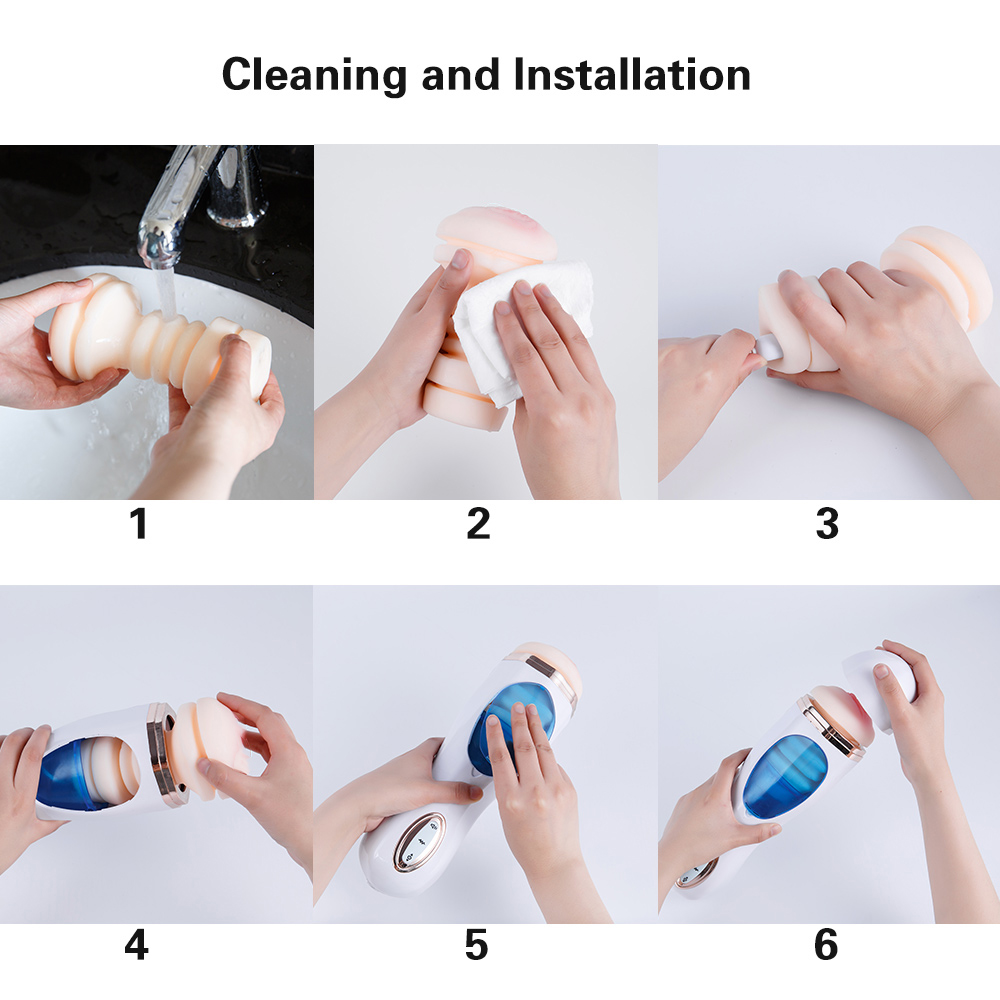 Cleaning and Installation

1

2

3

4

5

6