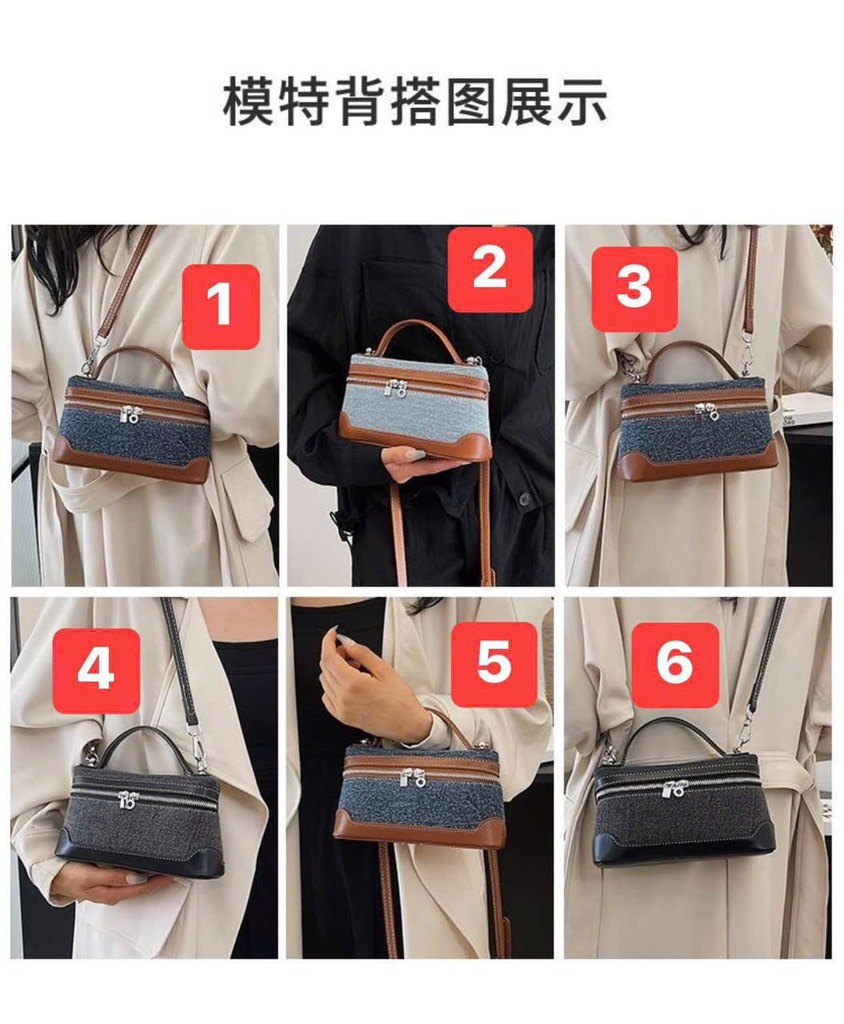 模特背搭图展示

1

2

3

4

5

6