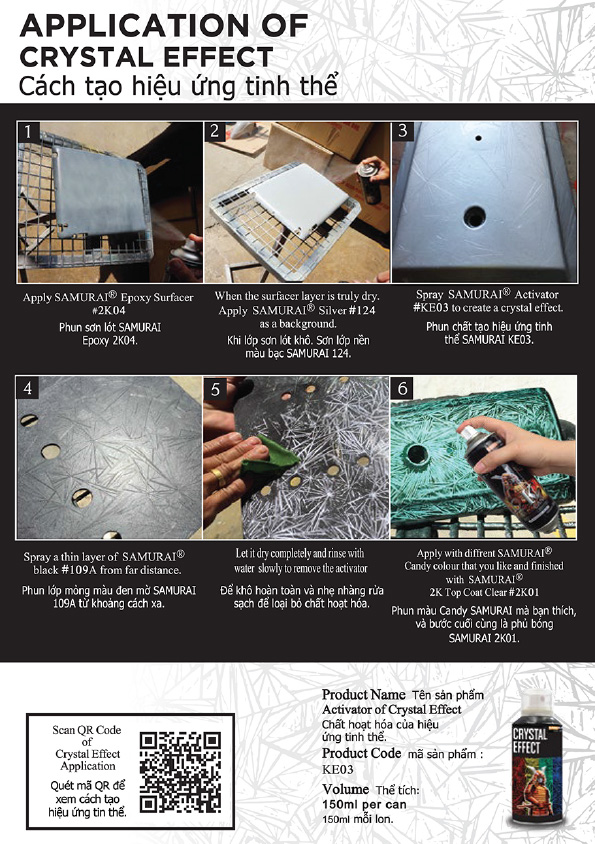 APPLICATION OF CRYSTAL EFFECT
Cách tạo hiệu ứng tinh thể

1

Apply SAMURAI® Epoxy Surfacer #2K04

Phun sơn lót SAMURAI Epoxy 2K04.

2

When the surfacer layer is truly dry. Apply SAMURAI® Silver #124 as a background.

Khi lớp sơn lót khô. Sơn lớp nền màu bạc SAMURAI 124.

3

Spray SAMURAI® Activator #KE03 to create a crystal effect.

Phun chất tạo hiệu ứng tinh thể SAMURAI KE03.

4

Spray a thin layer of SAMURAI® black #109A from far distance.

Phun lớp mỏng màu đen mờ SAMURAI 109A từ khoảng cách xa.

5

Let it dry completely and rinse with water slowly to remove the activator

Để khô hoàn toàn và nhẹ nhàng rửa sạch để loại bỏ chất hoạt hóa.

6

Apply with diffrent SAMURAI® Candy colour that you like and finished with SAMURAI® 2K Top Coat Clear #2K01

Phun màu Candy SAMURAI mà bạn thích, và bước cuối cùng là phủ bóng SAMURAI 2K01.

Scan QR Code of Crystal Effect Application

Quét mã QR để xem cách tạo hiệu ứng tin thể.

Product Name Tên sản phẩm
Activator of Crystal Effect
Chất hoạt hóa của hiệu ứng tinh thể.
Product Code mã sản phẩm :
KE03
Volume Thể tích:
150ml per can
150ml mỗi lon.

CRYSTAL EFFECT