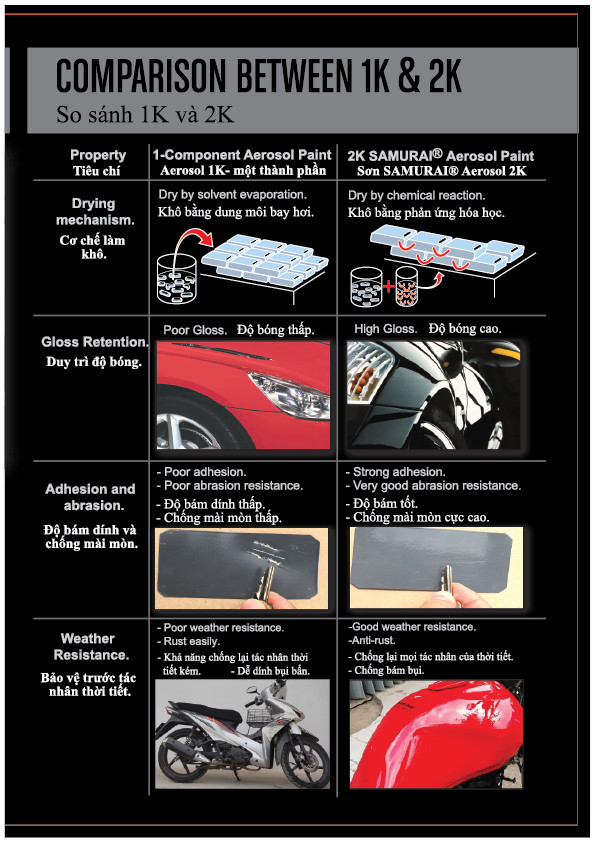 COMPARISON BETWEEN 1K & 2K
So sánh 1K và 2K

| Property Tiêu chí | 1-Component Aerosol Paint Aerosol 1K- một thành phần | 2K SAMURAI® Aerosol Paint Sơn SAMURAI® Aerosol 2K |
|---|---|---|
| Drying mechanism. Cơ chế làm khô. | Dry by solvent evaporation. Khô bằng dung môi bay hơi. | Dry by chemical reaction. Khô bằng phản ứng hóa học. |
| Gloss Retention. Duy trì độ bóng. | Poor Gloss. Độ bóng thấp. | High Gloss. Độ bóng cao. |
| Adhesion and abrasion. Độ bám dính và chống mài mòn. | - Poor adhesion. - Poor abrasion resistance. - Độ bám dính thấp. - Chống mài mòn thấp. | - Strong adhesion. - Very good abrasion resistance. - Độ bám tốt. - Chống mài mòn cực cao. |
| Weather Resistance. Bảo vệ trước tác nhân thời tiết. | - Poor weather resistance. - Rust easily. - Khả năng chống lại tác nhân thời tiết kém. - Dễ dính bụi bẩn. | -Good weather resistance. -Anti-rust. - Chống lại mọi tác nhân của thời tiết. - Chống bám bụi. |