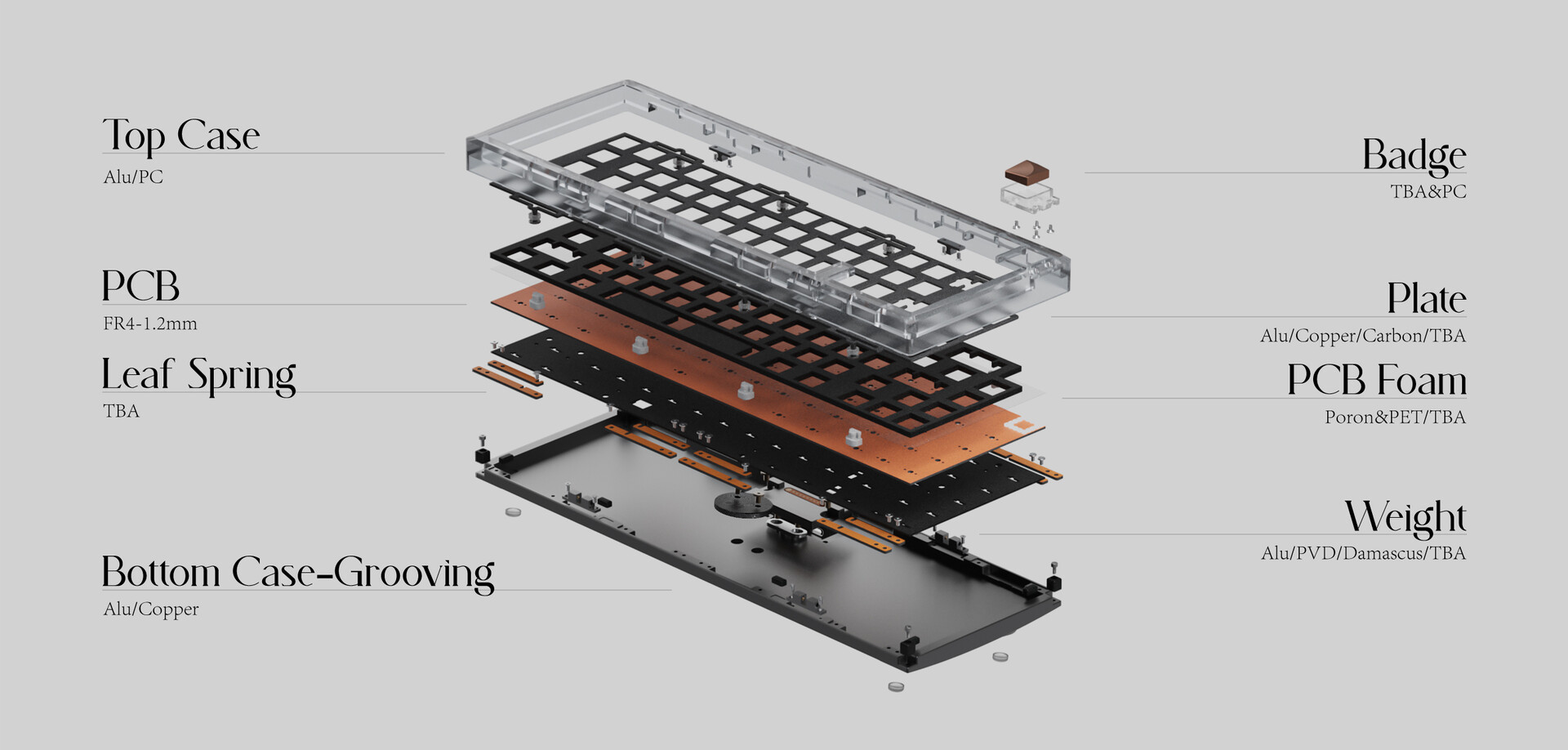 Top Case
Alu/PC

PCB
FR4-1.2mm

Leaf Spring
TBA

Bottom Case-Grooving
Alu/Copper

Badge
TBA&PC

Plate
Alu/Copper/Carbon/TBA

PCB Foam
Poron&PET/TBA

Weight
Alu/PVD/Damascus/TBA