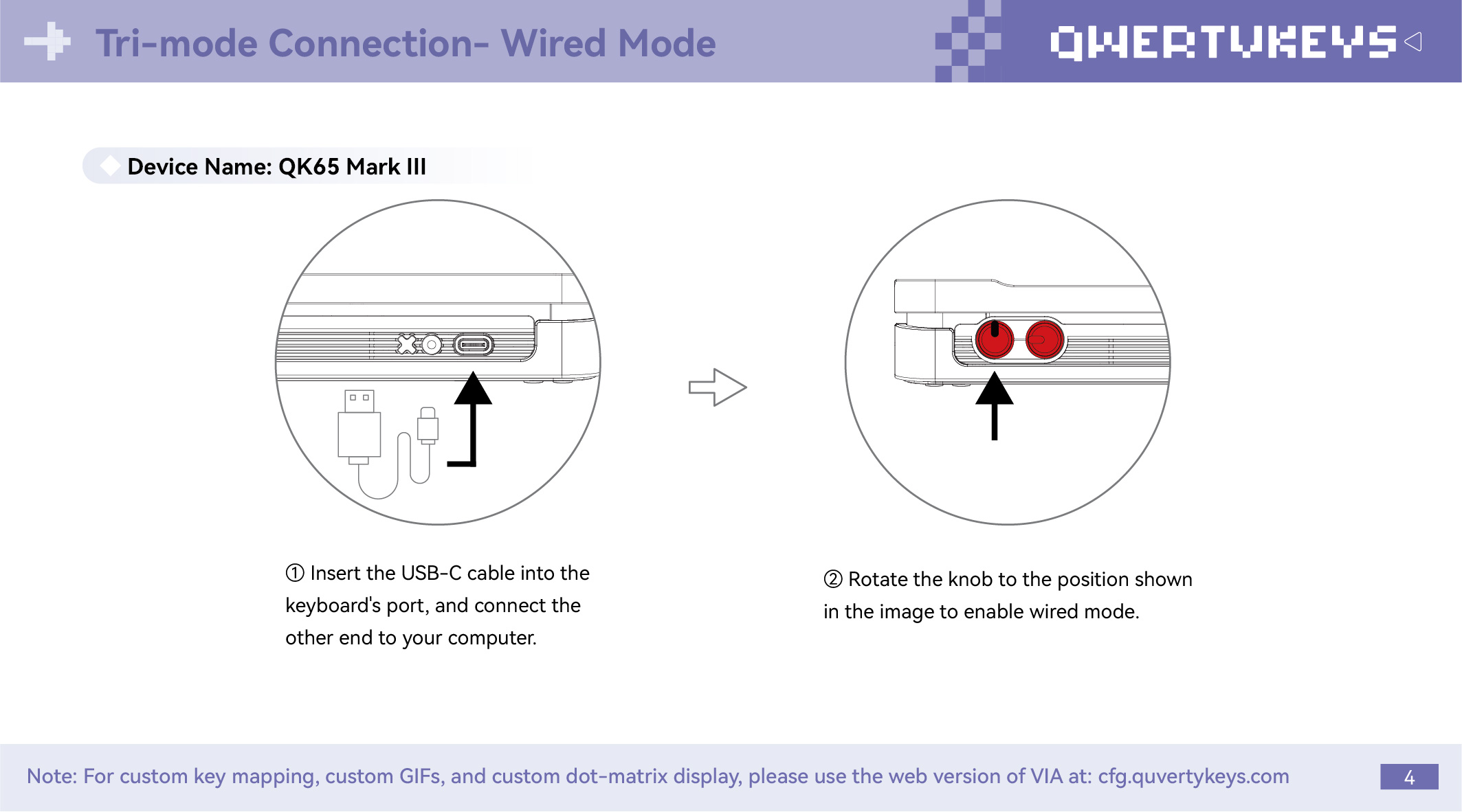 Tri-mode Connection- Wired Mode

QWERTYKEYS

Device Name: QK65 Mark III

① Insert the USB-C cable into the keyboard's port, and connect the other end to your computer.

② Rotate the knob to the position shown in the image to enable wired mode.

Note: For custom key mapping, custom GIFs, and custom dot-matrix display, please use the web version of VIA at: cfg.quvertykeys.com

4