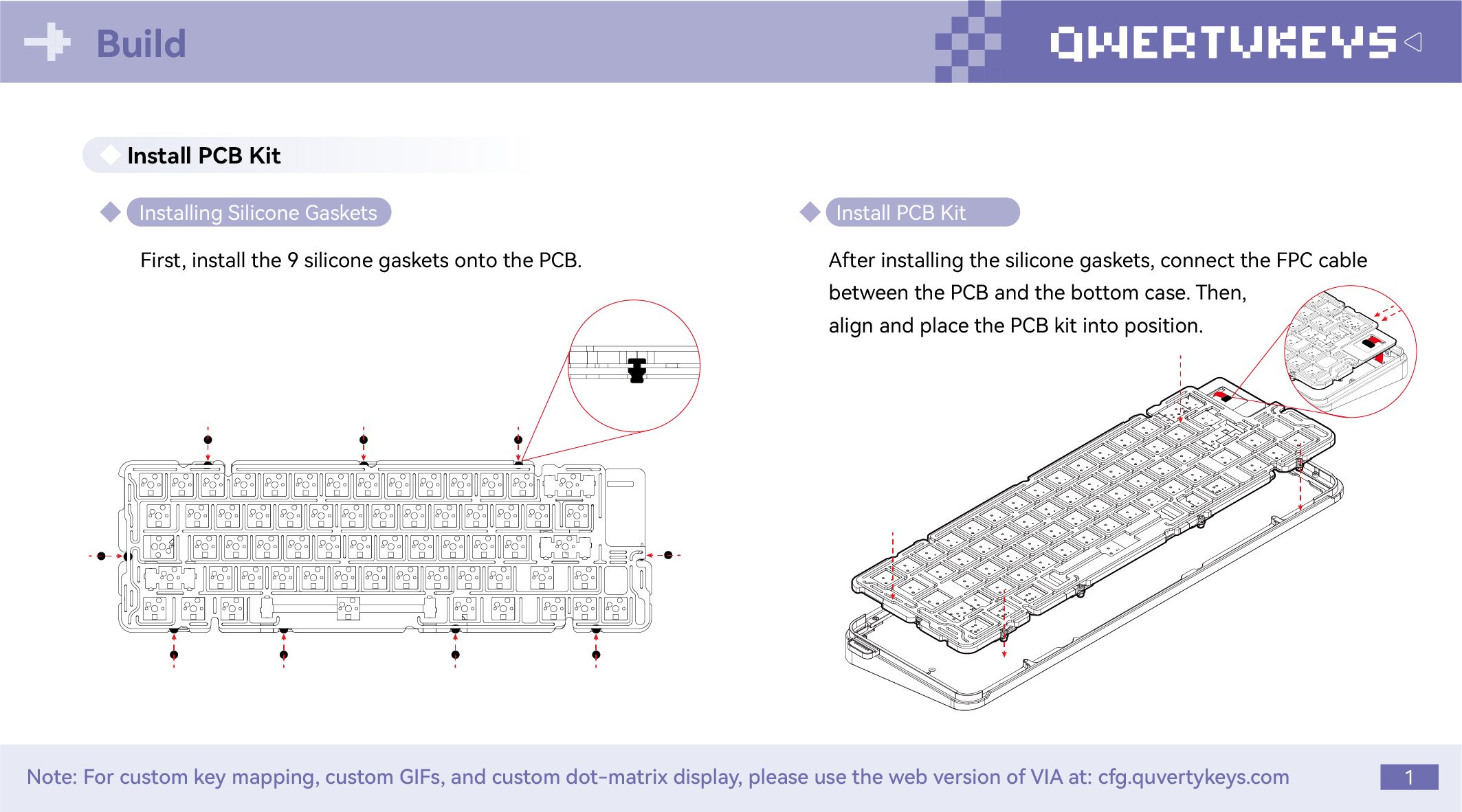 Build

QWERTYKEYS

Install PCB Kit

Installing Silicone Gaskets

First, install the 9 silicone gaskets onto the PCB.

Install PCB Kit

After installing the silicone gaskets, connect the FPC cable between the PCB and the bottom case. Then, align and place the PCB kit into position.

Note: For custom key mapping, custom GIFs, and custom dot-matrix display, please use the web version of VIA at: cfg.quvertykeys.com

1