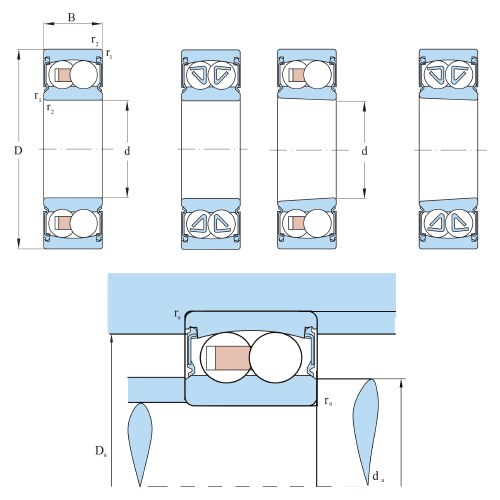 B
$r_2$
$r_1$
$r_1$
$r_2$
D
d
d
$r_a$
$r_a$
$D_a$
$d_a$