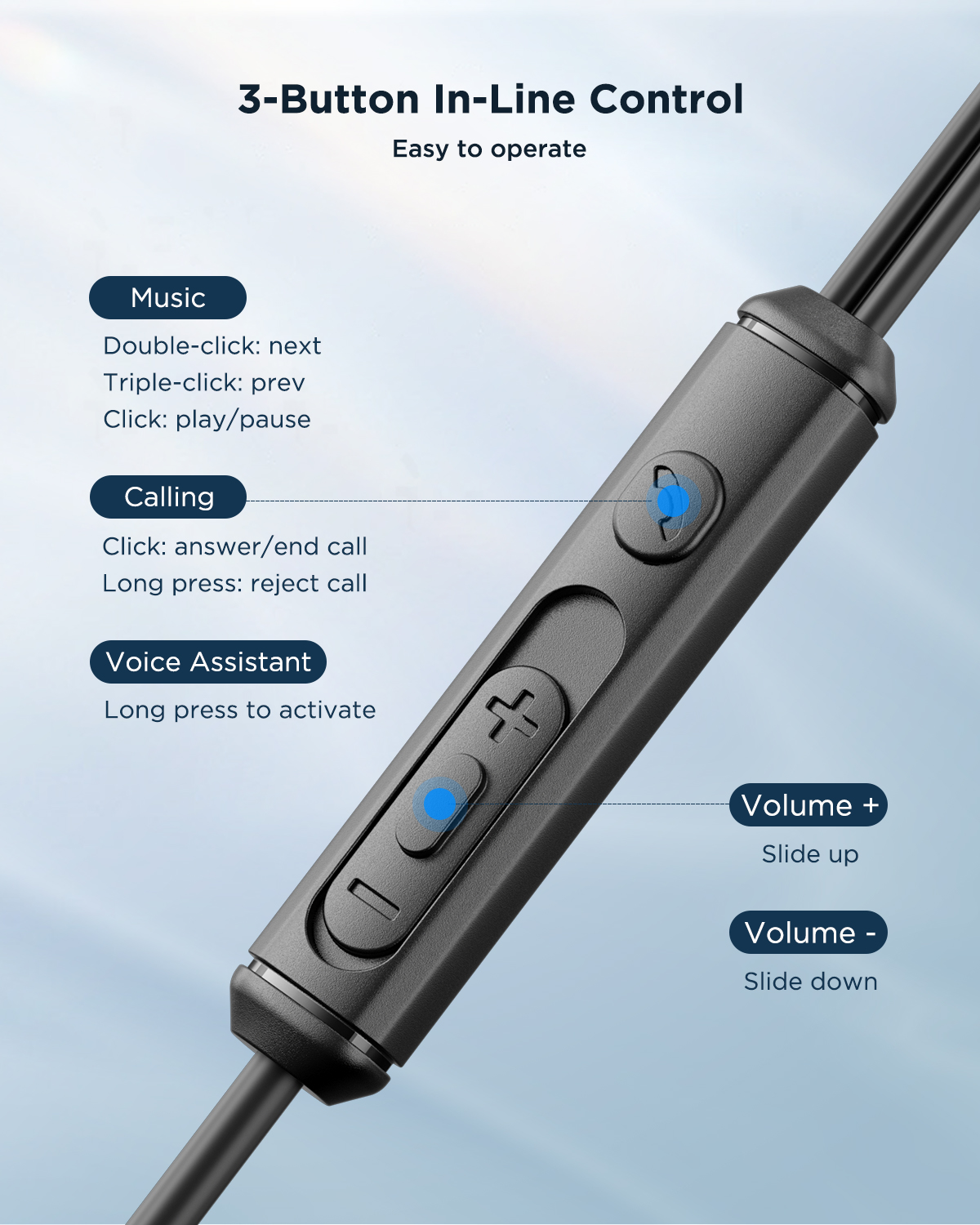 3-Button In-Line Control

Easy to operate

Music

Double-click: next
Triple-click: prev
Click: play/pause

Calling

Click: answer/end call
Long press: reject call

Voice Assistant

Long press to activate

Volume +

Slide up

Volume -

Slide down