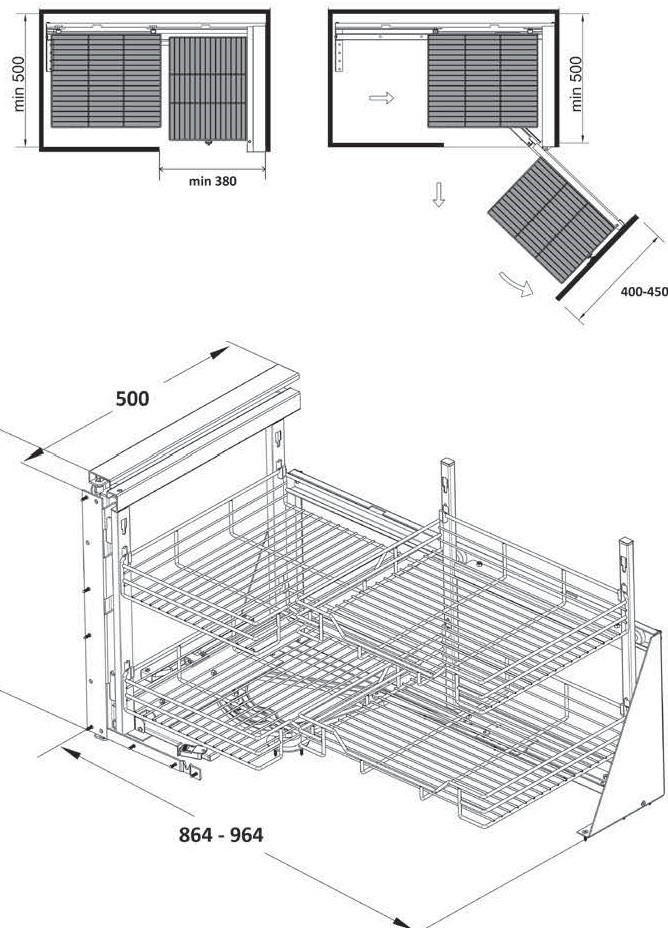 min 500

min 380

min 500

400-450

500

864 - 964