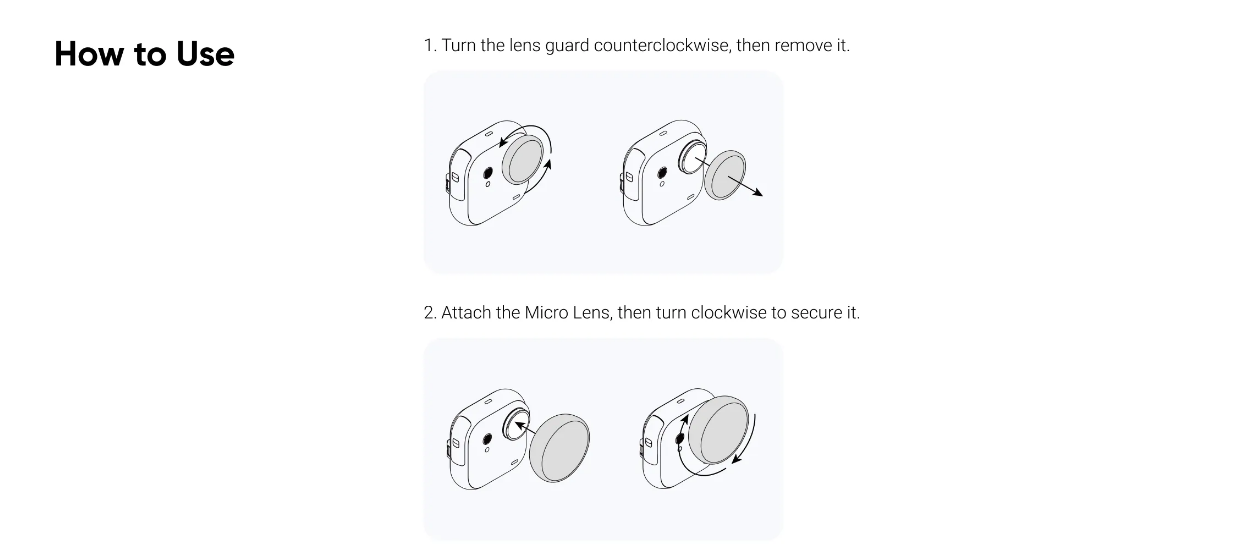 How to Use

1. Turn the lens guard counterclockwise, then remove it.

2. Attach the Micro Lens, then turn clockwise to secure it.