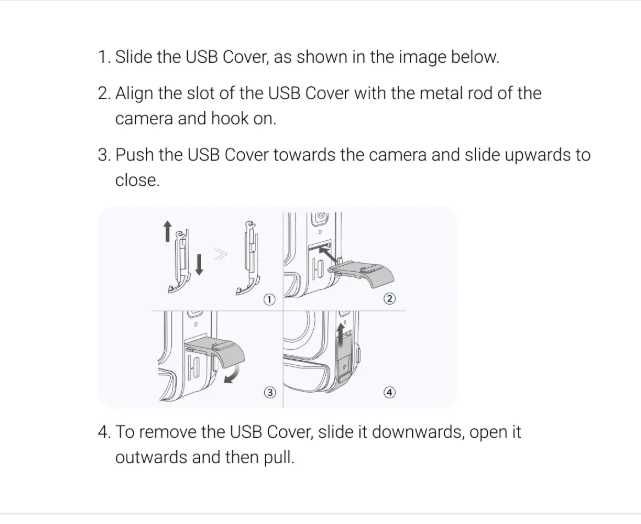 1. Slide the USB Cover, as shown in the image below.

2. Align the slot of the USB Cover with the metal rod of the camera and hook on.

3. Push the USB Cover towards the camera and slide upwards to close.

①

②

③

④

4. To remove the USB Cover, slide it downwards, open it outwards and then pull.