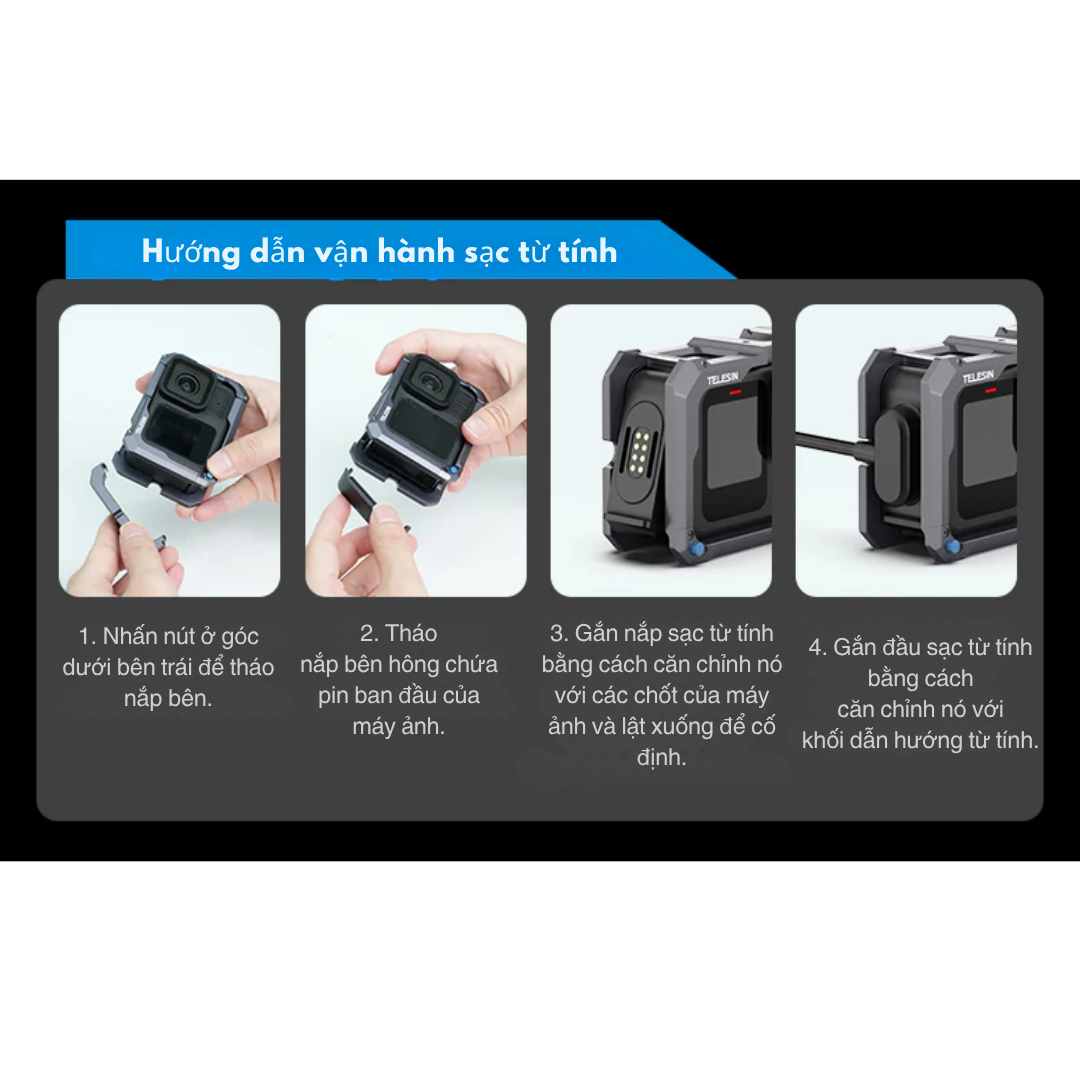 Hướng dẫn vận hành sạc từ tính

TELESIN

TELESIN

1. Nhấn nút ở góc dưới bên trái để tháo nắp bên.

2. Tháo nắp bên hông chứa pin ban đầu của máy ảnh.

3. Gắn nắp sạc từ tính bằng cách căn chỉnh nó với các chốt của máy ảnh và lật xuống để cố định.

4. Gắn đầu sạc từ tính bằng cách căn chỉnh nó với khối dẫn hướng từ tính.