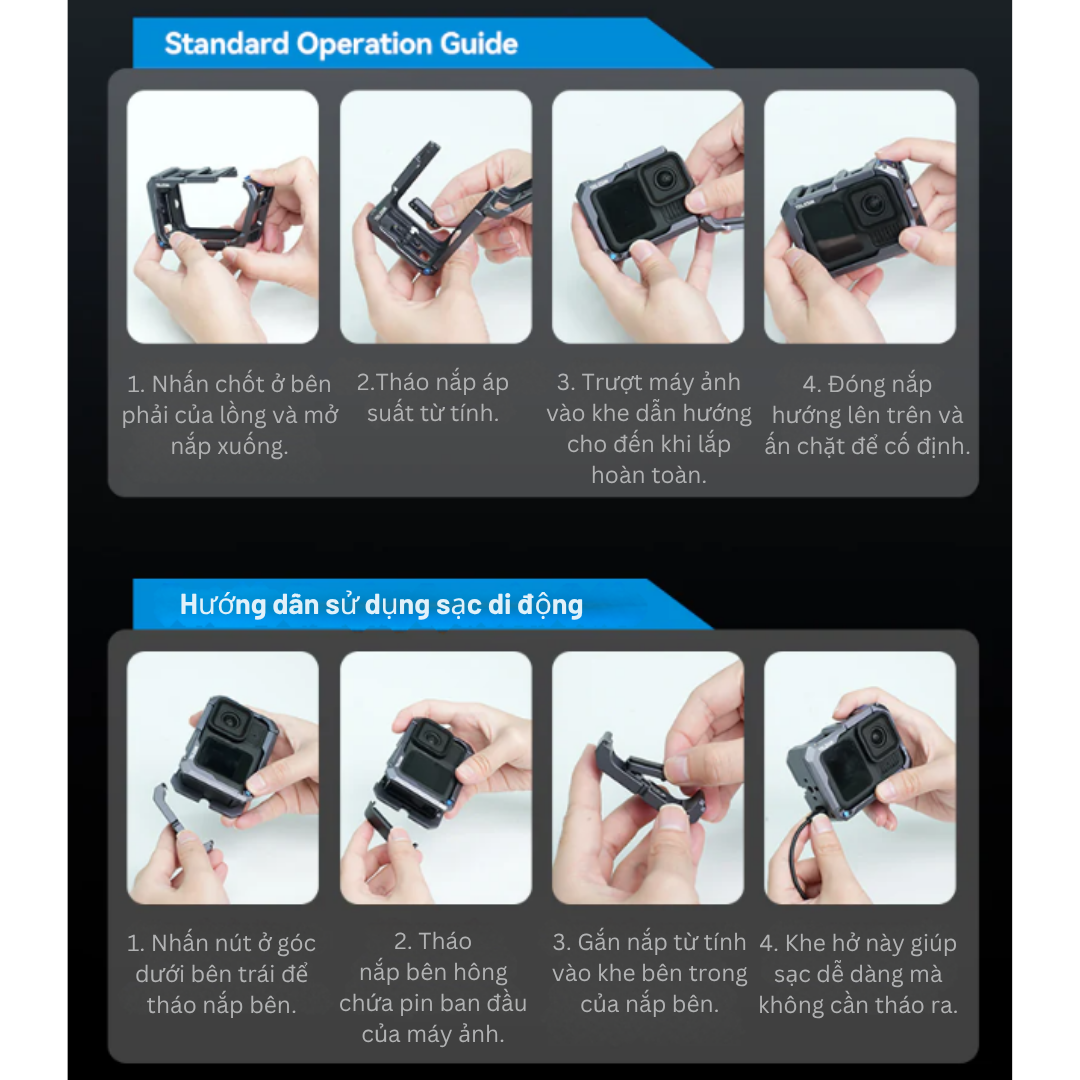 Standard Operation Guide

1. Nhấn chốt ở bên phải của lồng và mở nắp xuống.

2.Tháo nắp áp suất từ tính.

3. Trượt máy ảnh vào khe dẫn hướng cho đến khi lắp hoàn toàn.

4. Đóng nắp hướng lên trên và ấn chặt để cố định.

Hướng dẫn sử dụng sạc di động

1. Nhấn nút ở góc dưới bên trái để tháo nắp bên.

2. Tháo nắp bên hông chứa pin ban đầu của máy ảnh.

3. Gắn nắp từ tính vào khe bên trong của nắp bên.

4. Khe hở này giúp sạc dễ dàng mà không cần tháo ra.