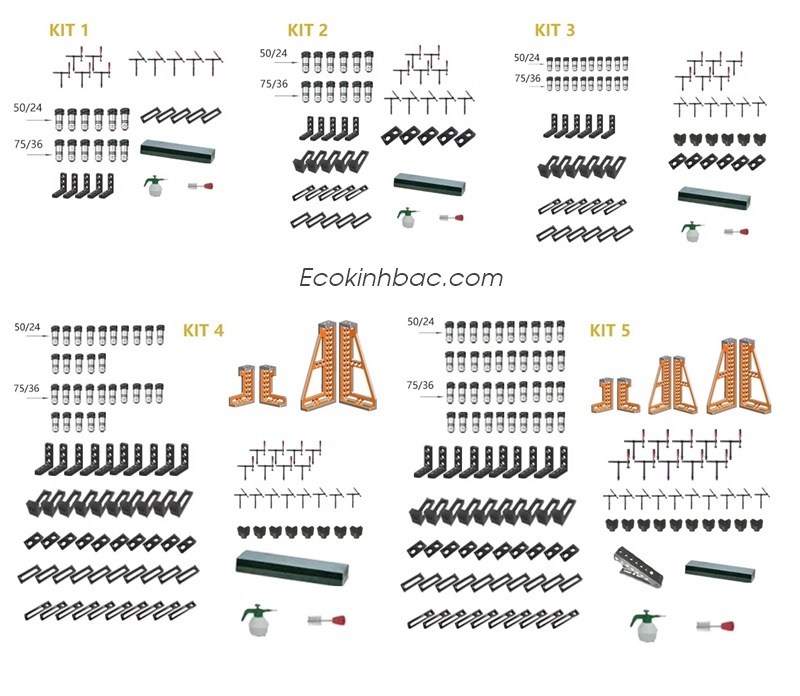 KIT 1

50/24

75/36

KIT 2

50/24

75/36

KIT 3

50/24

75/36

Ecokinhbac.com

50/24

75/36

KIT 4

50/24

75/36

KIT 5