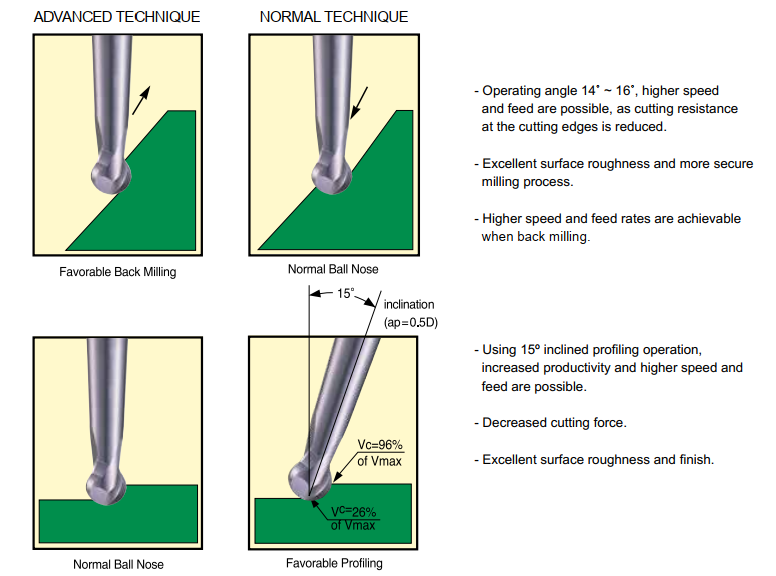 ADVANCED TECHNIQUE

NORMAL TECHNIQUE

Favorable Back Milling

Normal Ball Nose

- Operating angle 14˚ ~ 16˚, higher speed and feed are possible, as cutting resistance at the cutting edges is reduced.

- Excellent surface roughness and more secure milling process.

- Higher speed and feed rates are achievable when back milling.

15˚

inclination (ap=0.5D)

Vc=96% of Vmax

Vc=26% of Vmax

Normal Ball Nose

Favorable Profiling

- Using 15º inclined profiling operation, increased productivity and higher speed and feed are possible.

- Decreased cutting force.

- Excellent surface roughness and finish.