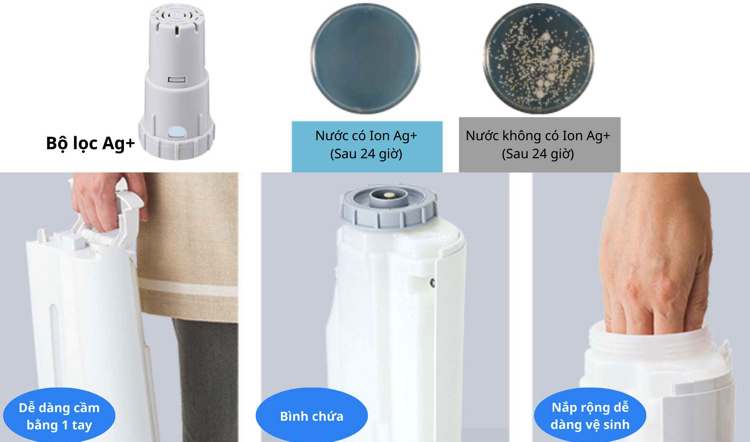 Bộ lọc Ag+

Nước có Ion Ag+
(Sau 24 giờ)

Nước không có Ion Ag+
(Sau 24 giờ)

Dễ dàng cầm bằng 1 tay

Bình chứa

Nắp rộng dễ dàng vệ sinh