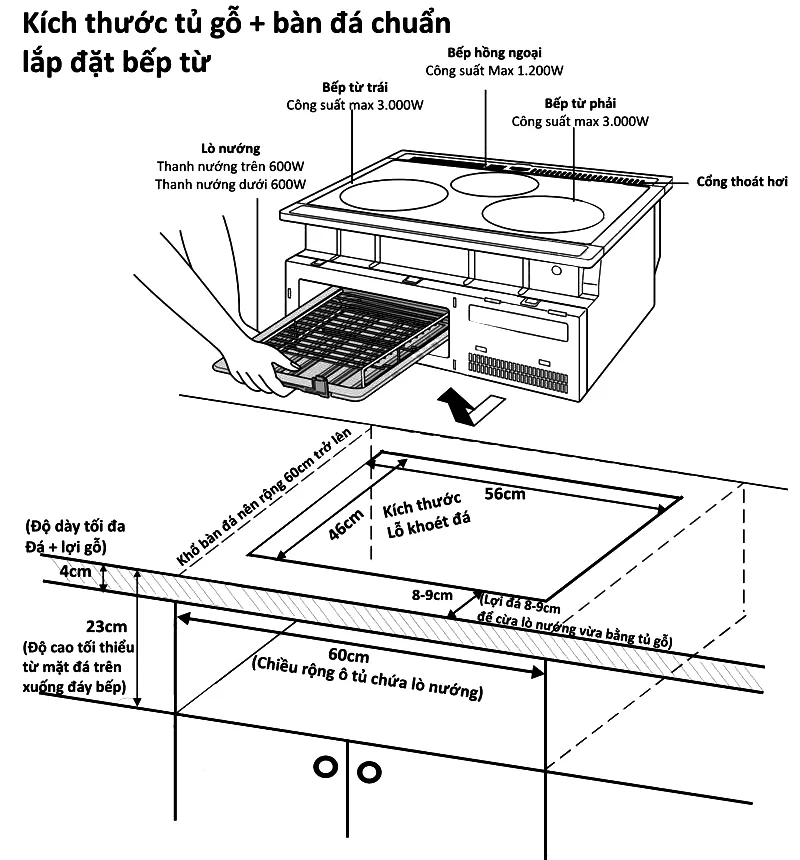 Kích thước tủ gỗ + bàn đá chuẩn lắp đặt bếp từ

Bếp hồng ngoại
Công suất Max 1.200W

Bếp từ trái
Công suất max 3.000W

Bếp từ phải
Công suất max 3.000W

Lò nướng
Thanh nướng trên 600W
Thanh nướng dưới 600W

Cổng thoát hơi

Khổ bàn đá nên rộng 60cm trở lên

56cm

46cm

Kích thước
Lỗ khoét đá

(Độ dày tối đa
Đá + lợi gỗ)

4cm

8-9cm

(Lợi đá 8-9cm
để cửa lò nướng vừa bằng tủ gỗ)

23cm
(Độ cao tối thiểu
từ mặt đá trên
xuống đáy bếp)

60cm
(Chiều rộng ô tủ chứa lò nướng)