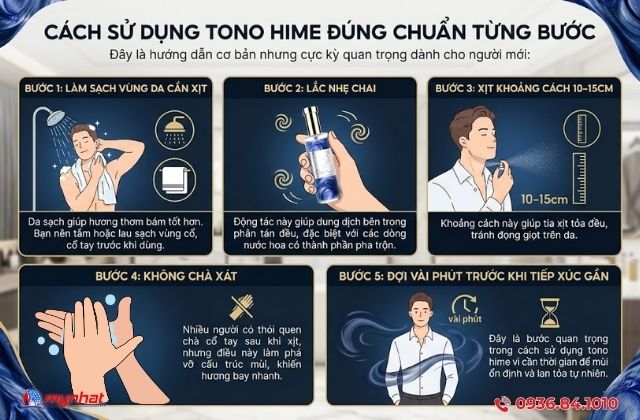 CÁCH SỬ DỤNG TONO HIME ĐÚNG CHUẨN TỪNG BƯỚC

Đây là hướng dẫn cơ bản nhưng cực kỳ quan trọng dành cho người mới:

BƯỚC 1: LÀM SẠCH VÙNG DA CẦN XỊT

Da sạch giúp hương thơm bám tốt hơn. Bạn nên tắm hoặc lau sạch vùng cổ, cổ tay trước khi dùng.

BƯỚC 2: LẮC NHẸ CHAI

Động tác này giúp dung dịch bên trong phân tán đều, đặc biệt với các dòng nước hoa có thành phần pha trộn.

BƯỚC 3: XỊT KHOẢNG CÁCH 10-15CM

10-15cm

Khoảng cách này giúp tia xịt tỏa đều, tránh đọng giọt trên da.

BƯỚC 4: KHÔNG CHÀ XÁT

Nhiều người có thói quen chà cổ tay sau khi xịt, nhưng điều này làm phá vỡ cấu trúc mùi, khiến hương bay nhanh.

BƯỚC 5: ĐỢI VÀI PHÚT TRƯỚC KHI TIẾP XÚC GẦN

vài phút

Đây là bước quan trọng trong cách sử dụng tono hime vì cần thời gian để mùi ổn định và lan tỏa tự nhiên.

mynhat

0936.84.1010