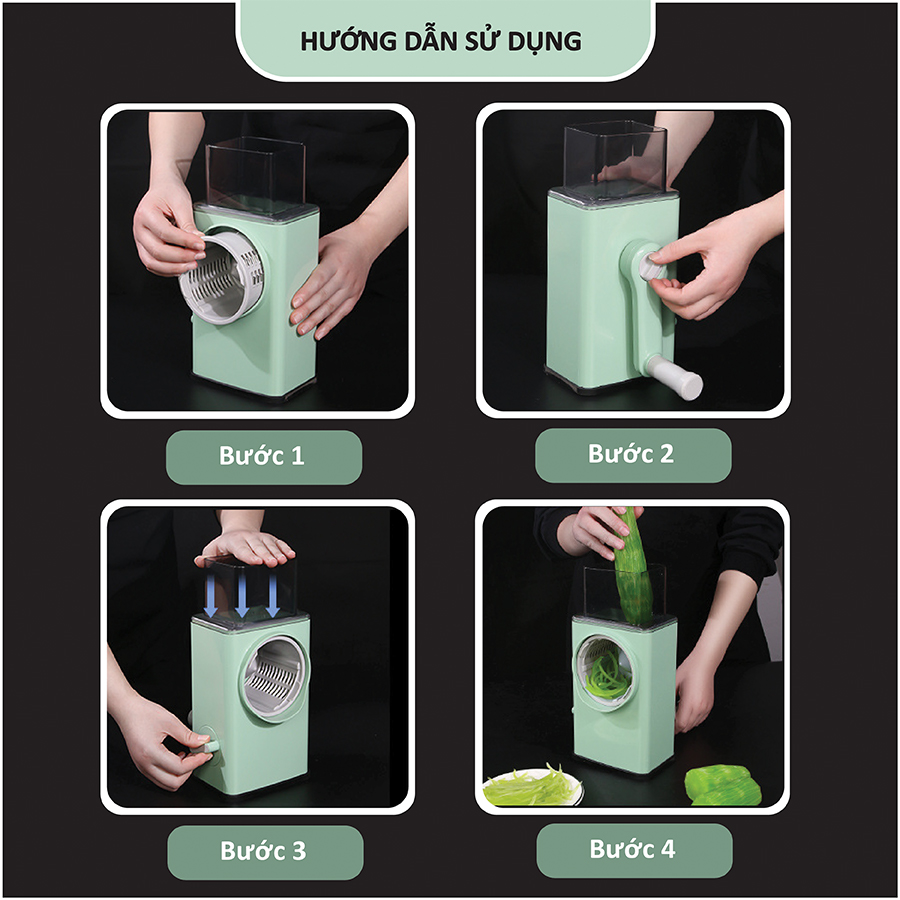 HƯỚNG DẪN SỬ DỤNG

Bước 1

Bước 2

Bước 3

Bước 4