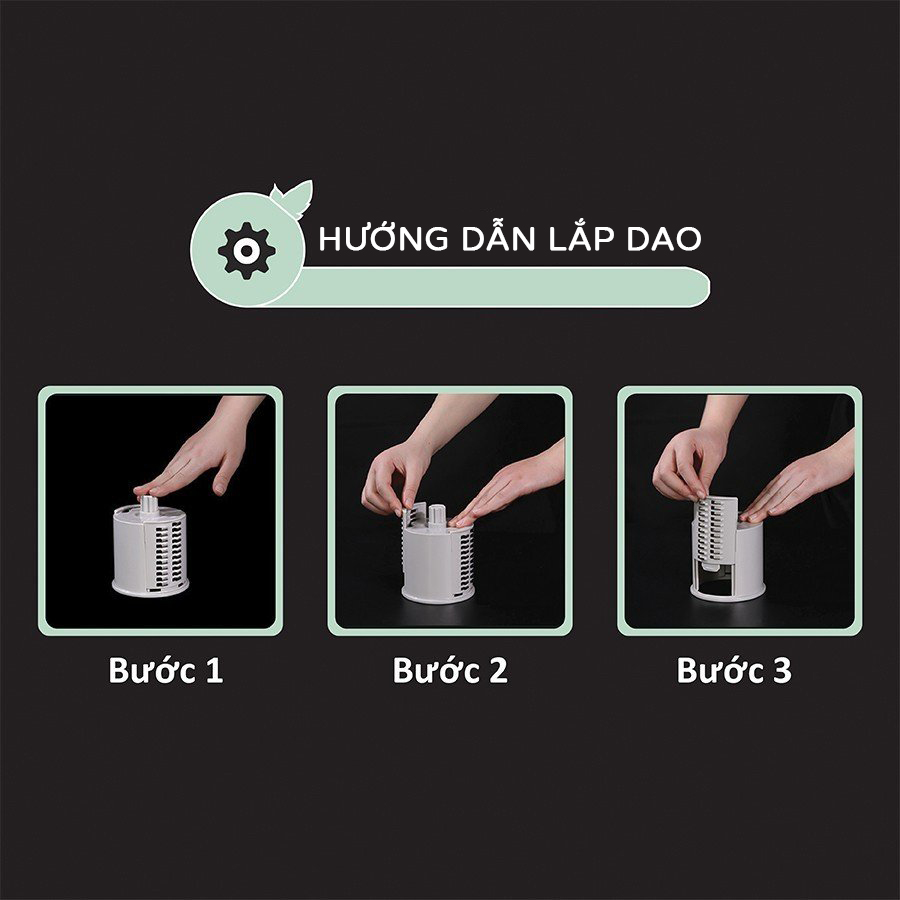 HƯỚNG DẪN LẮP DAO

Bước 1

Bước 2

Bước 3