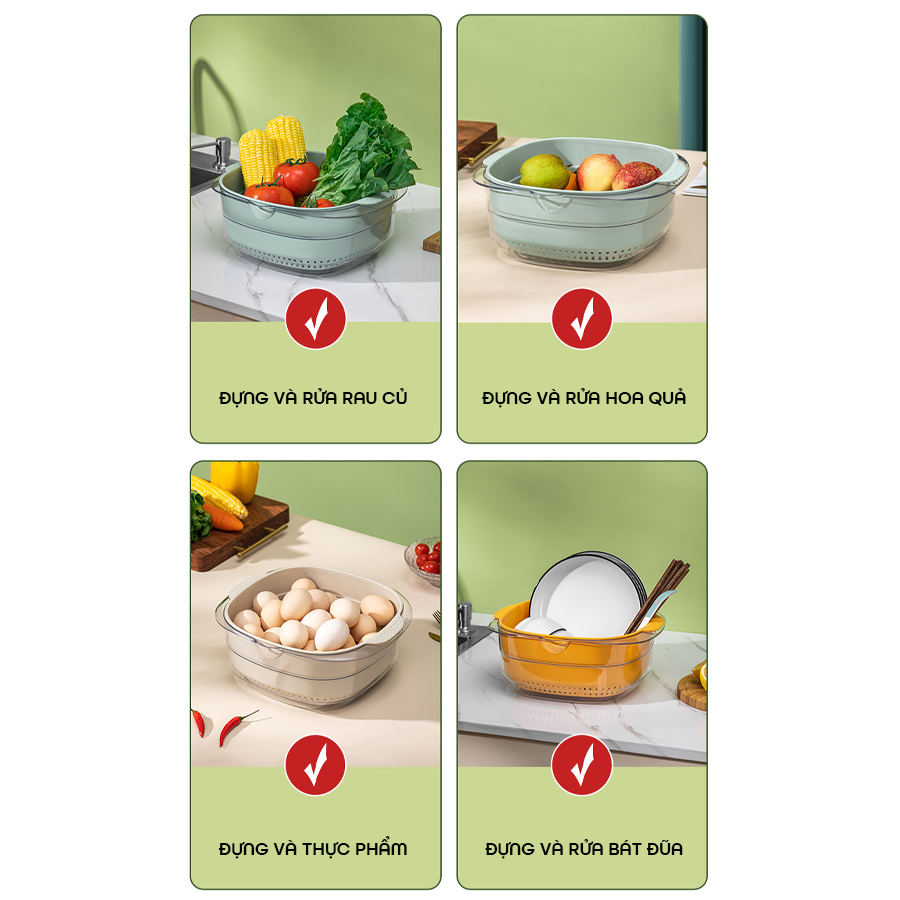 ĐỰNG VÀ RỬA RAU CỦ

ĐỰNG VÀ RỬA HOA QUẢ

ĐỰNG VÀ THỰC PHẨM

ĐỰNG VÀ RỬA BÁT ĐŨA