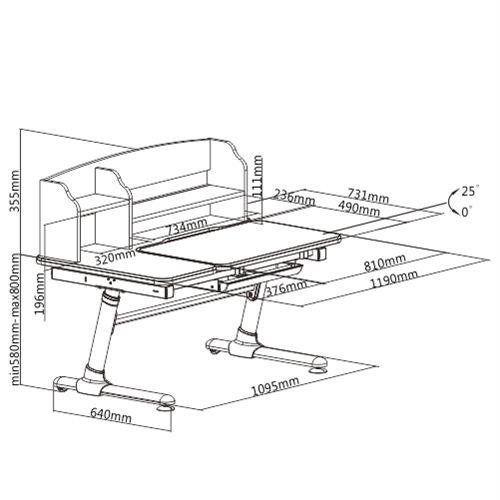 355mm
111mm
236mm
731mm
490mm
25°
0°
734mm
320mm
810mm
376mm
1190mm
196mm
min580mm-max800mm
1095mm
640mm